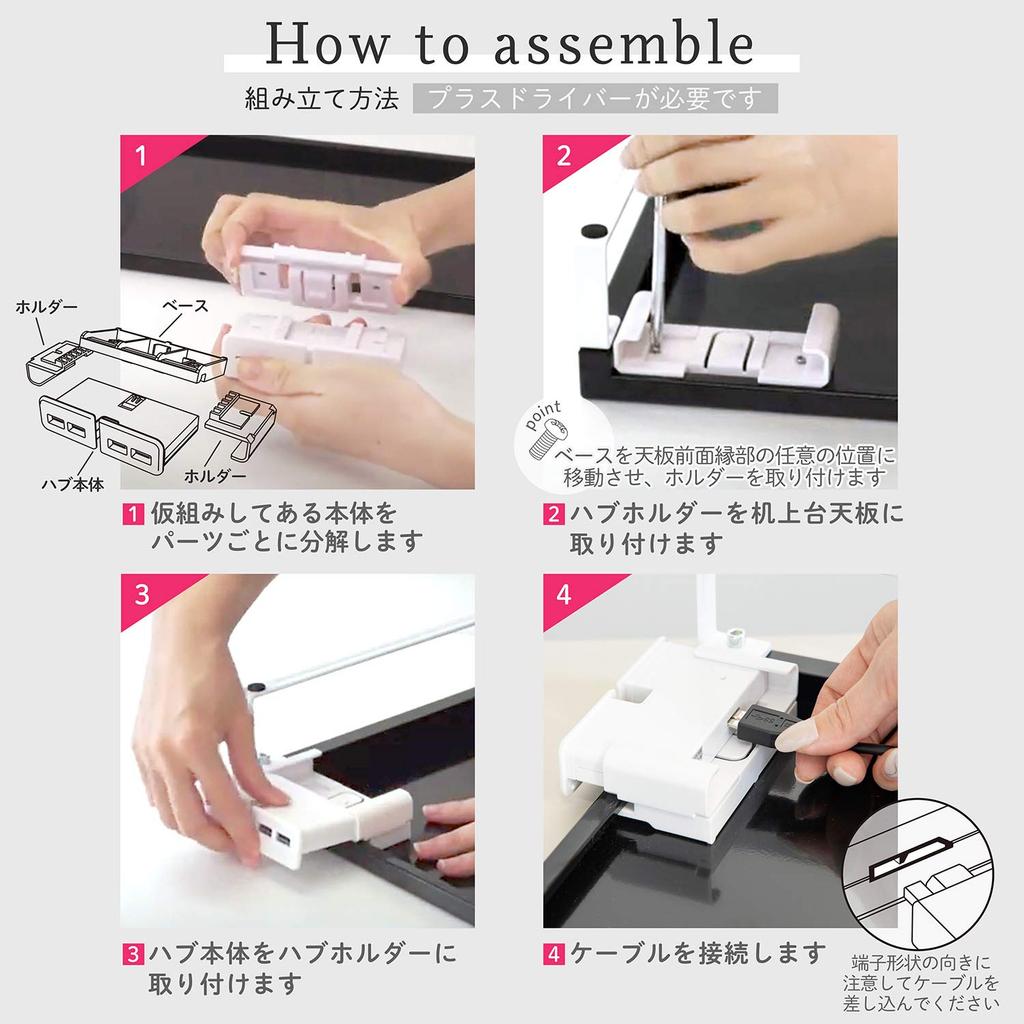 How to assemble

組み立て方法 プラスドライバーが必要です

1

ホルダー

ベース

ハブ本体

ホルダー

1 仮組みしてある本体をパーツごとに分解します

2

point

ベースを天板前面縁部の任意の位置に移動させ、ホルダーを取り付けます

2 ハブホルダーを机上台天板に取り付けます

3

3 ハブ本体をハブホルダーに取り付けます

4

4 ケーブルを接続します

端子形状の向きに注意してケーブルを差し込んでください