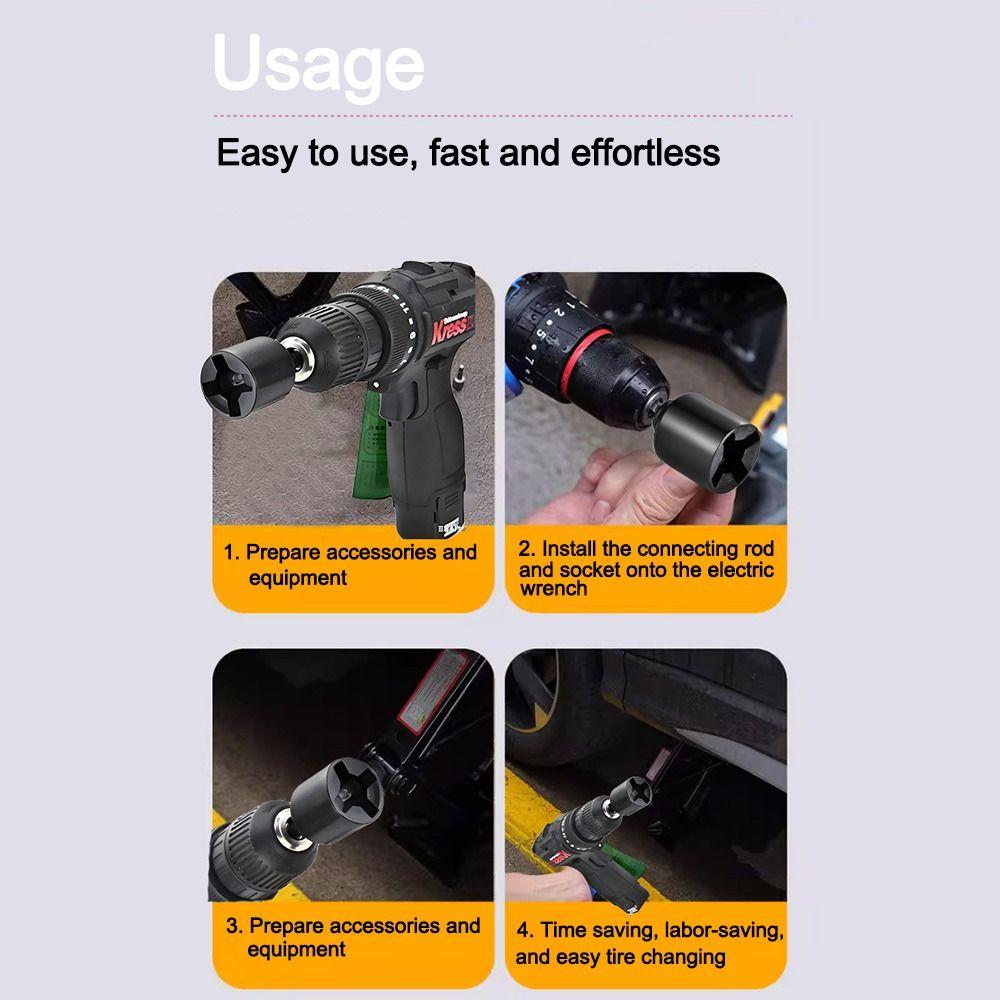 Usage

Easy to use, fast and effortless

Kress

1. Prepare accessories and equipment

2. Install the connecting rod and socket onto the electric wrench

3. Prepare accessories and equipment

4. Time saving, labor-saving, and easy tire changing