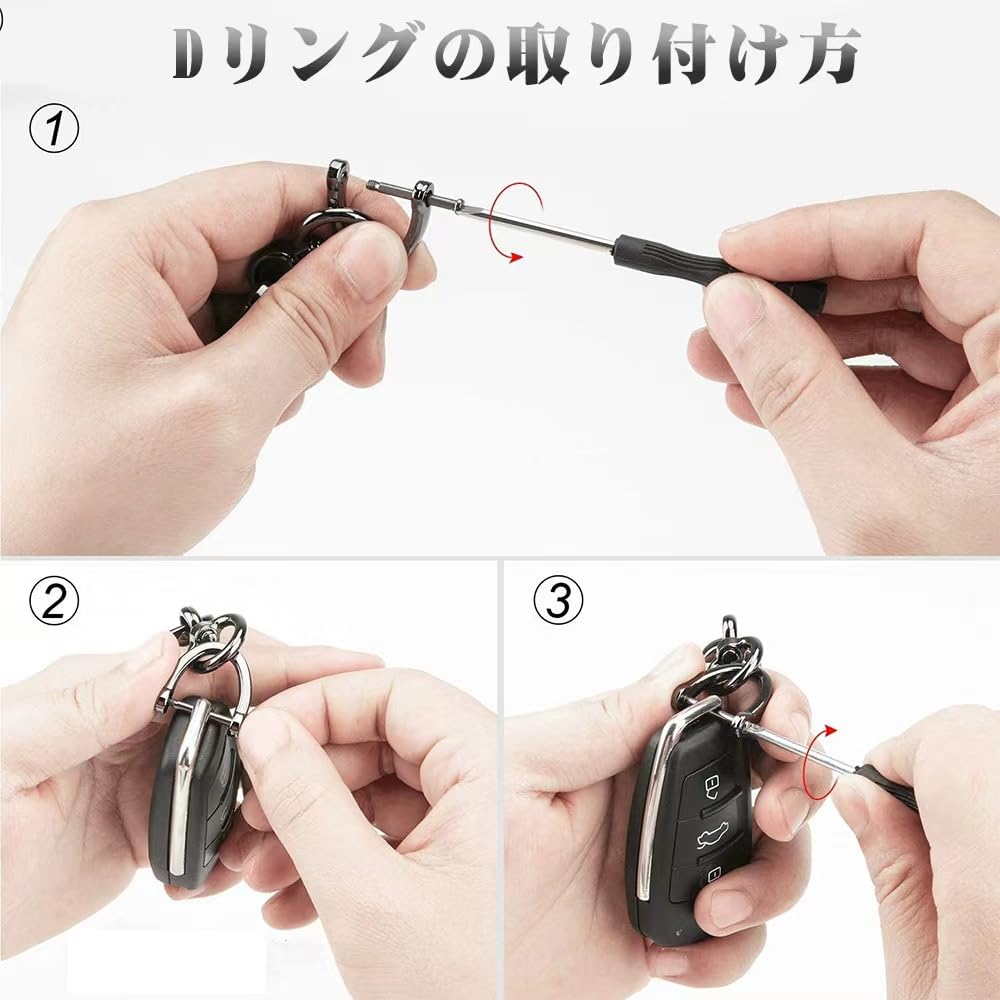 Dリングの取り付け方

①

②

③