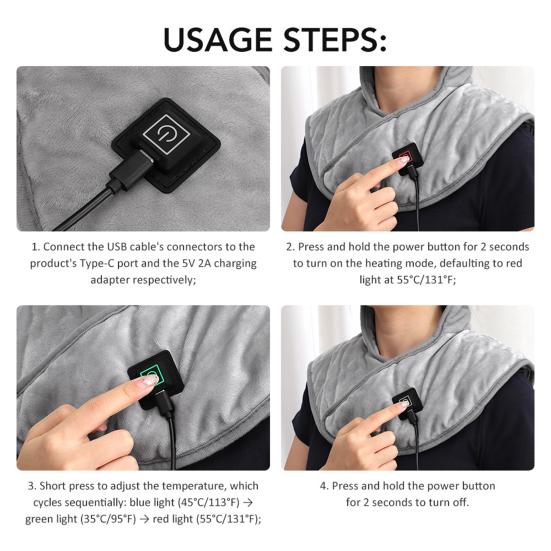 USAGE STEPS:

1. Connect the USB cable's connectors to the product's Type-C port and the 5V 2A charging adapter respectively;

2. Press and hold the power button for 2 seconds to turn on the heating mode, defaulting to red light at 55°C/131°F;

3. Short press to adjust the temperature, which cycles sequentially: blue light (45°C/113°F) → green light (35°C/95°F) → red light (55°C/131°F);

4. Press and hold the power button for 2 seconds to turn off.