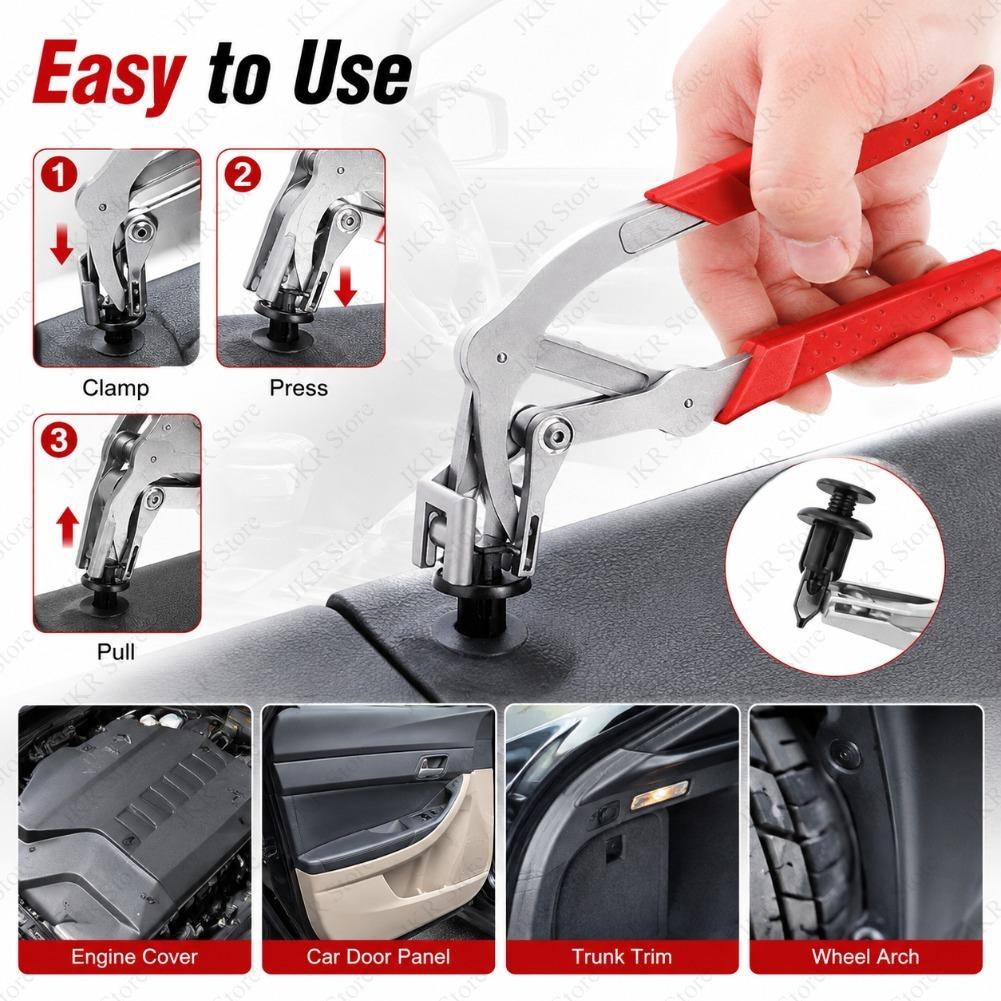 Easy to Use

1
Clamp

2
Press

3
Pull

Engine Cover

Car Door Panel

Trunk Trim

Wheel Arch

JKR Store