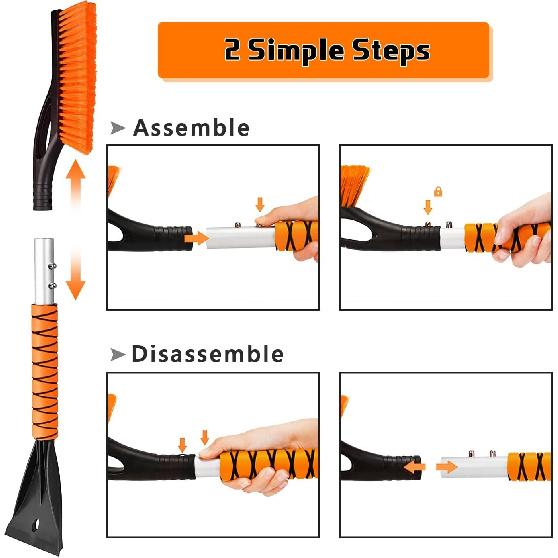 2 Simple Steps

Assemble

Disassemble