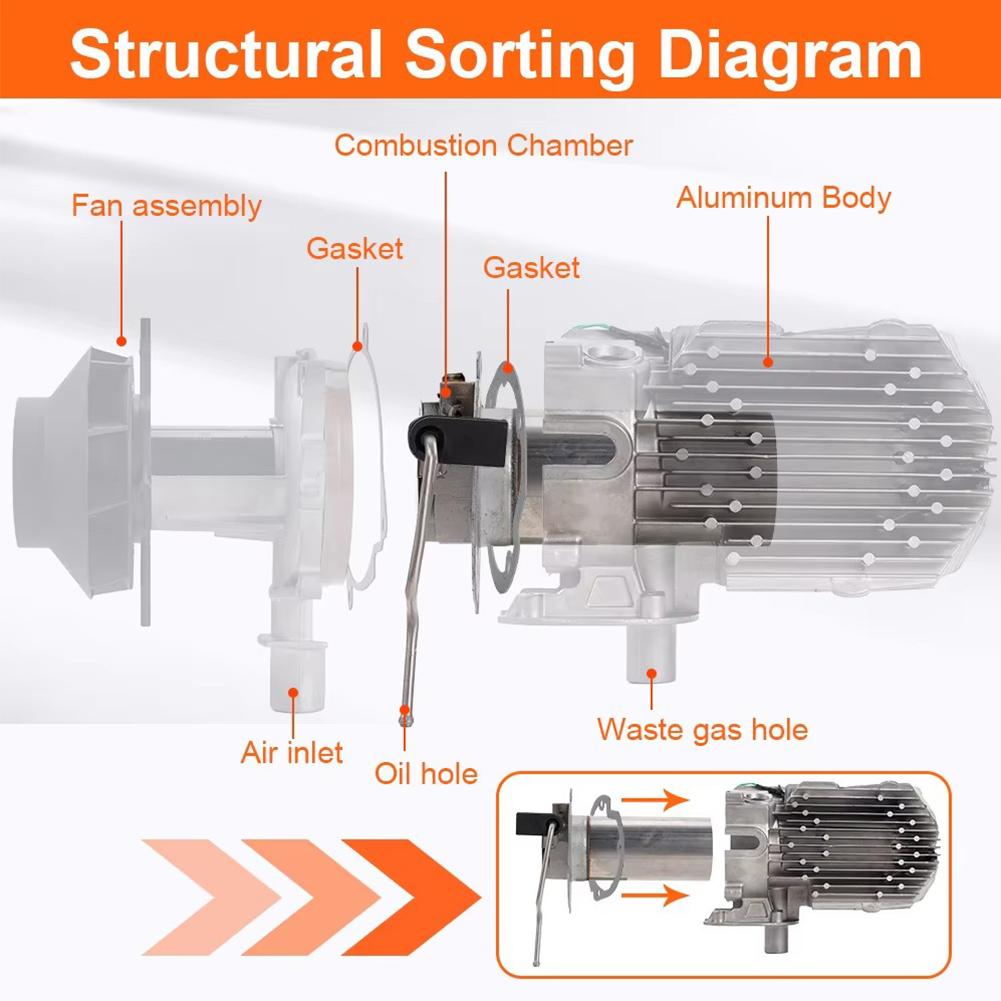 Structural Sorting Diagram

Combustion Chamber

Fan assembly

Aluminum Body

Gasket

Gasket

Waste gas hole

Air inlet

Oil hole