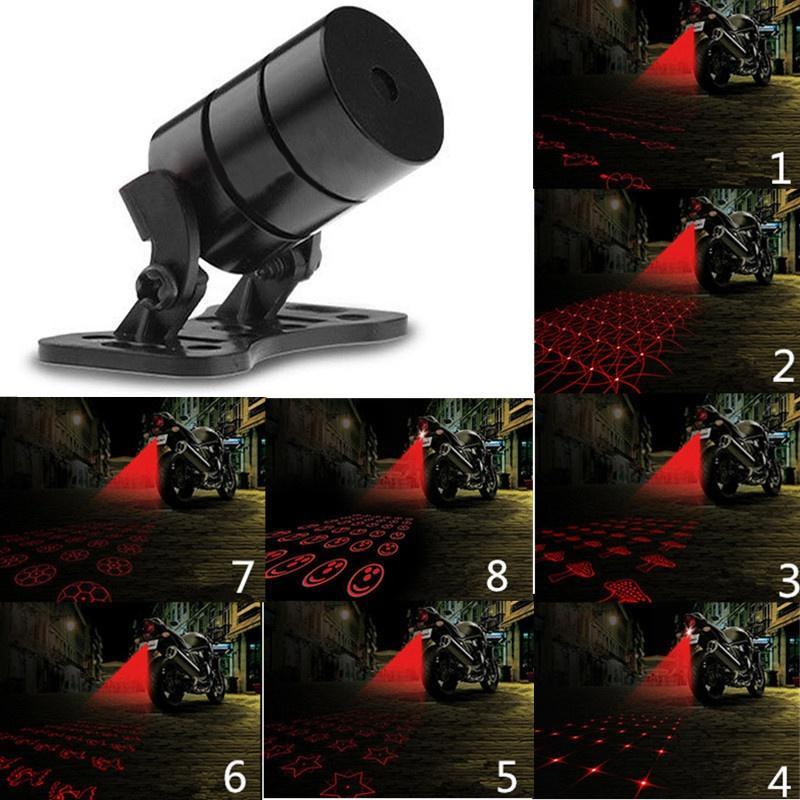 1

2

7

8

3

6

5

4