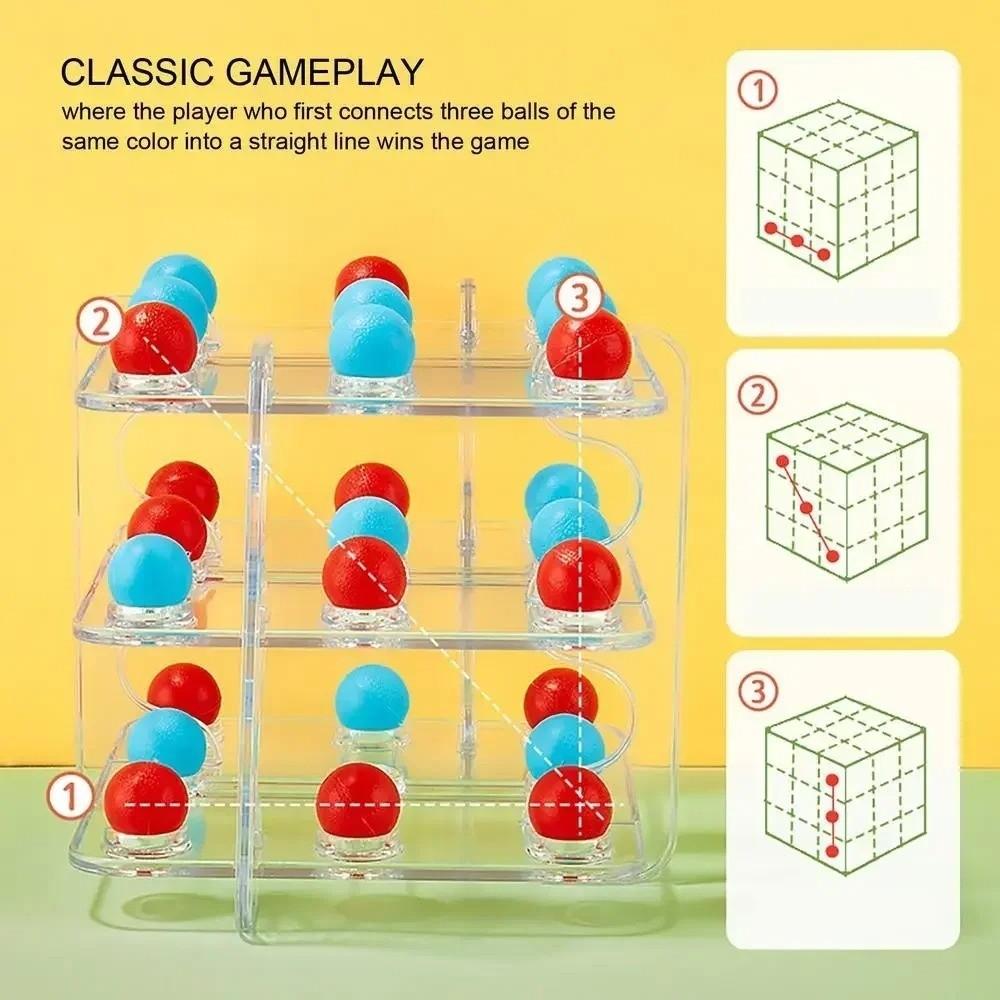 CLASSIC GAMEPLAY
where the player who first connects three balls of the same color into a straight line wins the game

2

3

1

1

2

3