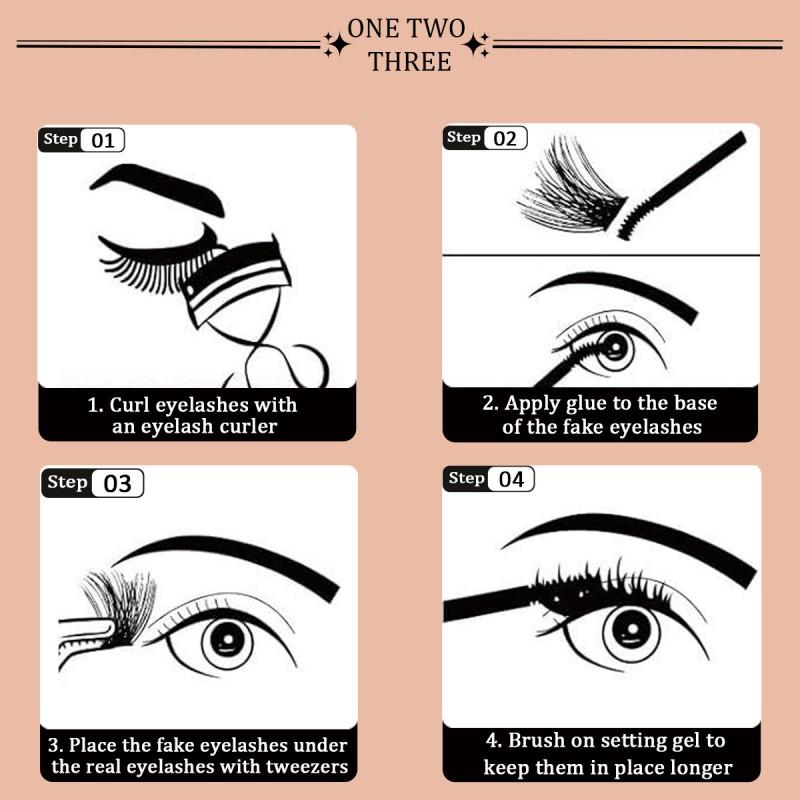 ONE TWO THREE

Step 01

1. Curl eyelashes with an eyelash curler

Step 02

2. Apply glue to the base of the fake eyelashes

Step 03

3. Place the fake eyelashes under the real eyelashes with tweezers

Step 04

4. Brush on setting gel to keep them in place longer