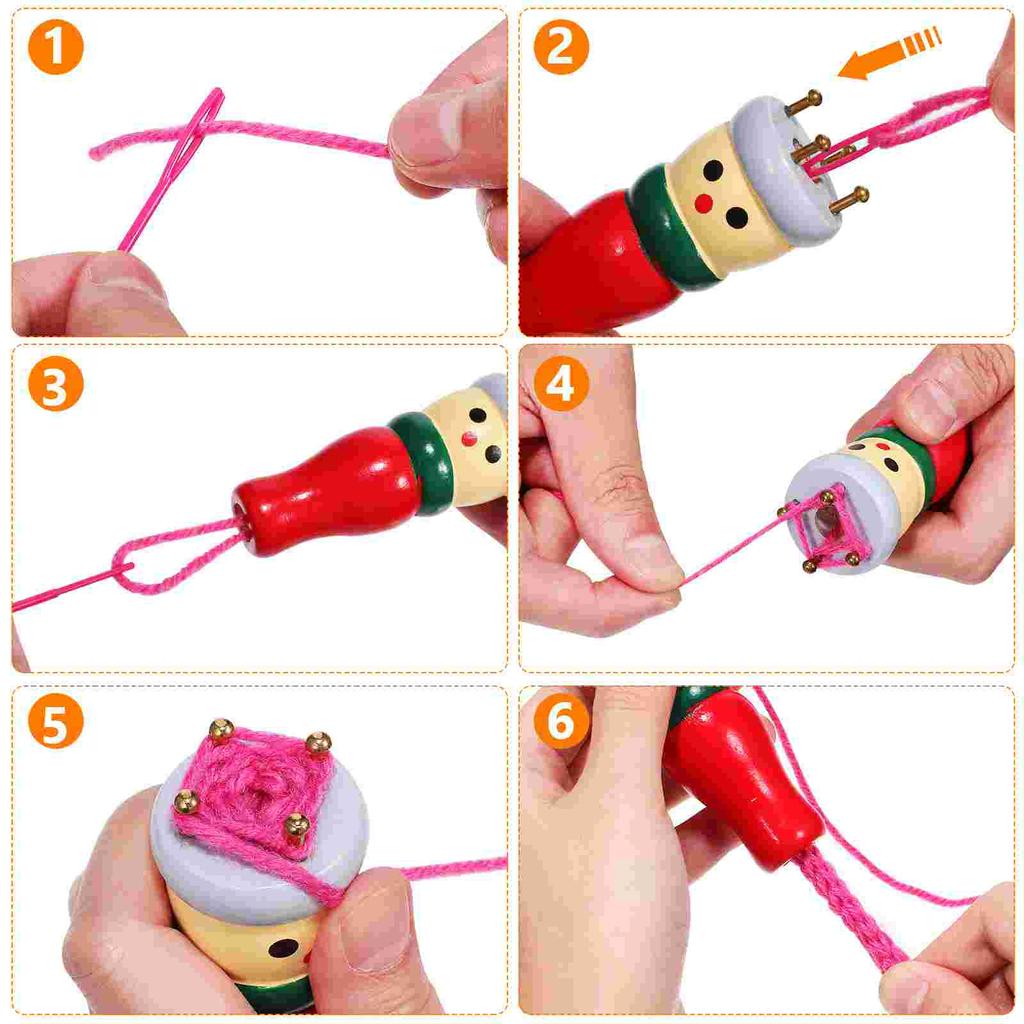 1

2

3

4

5

6