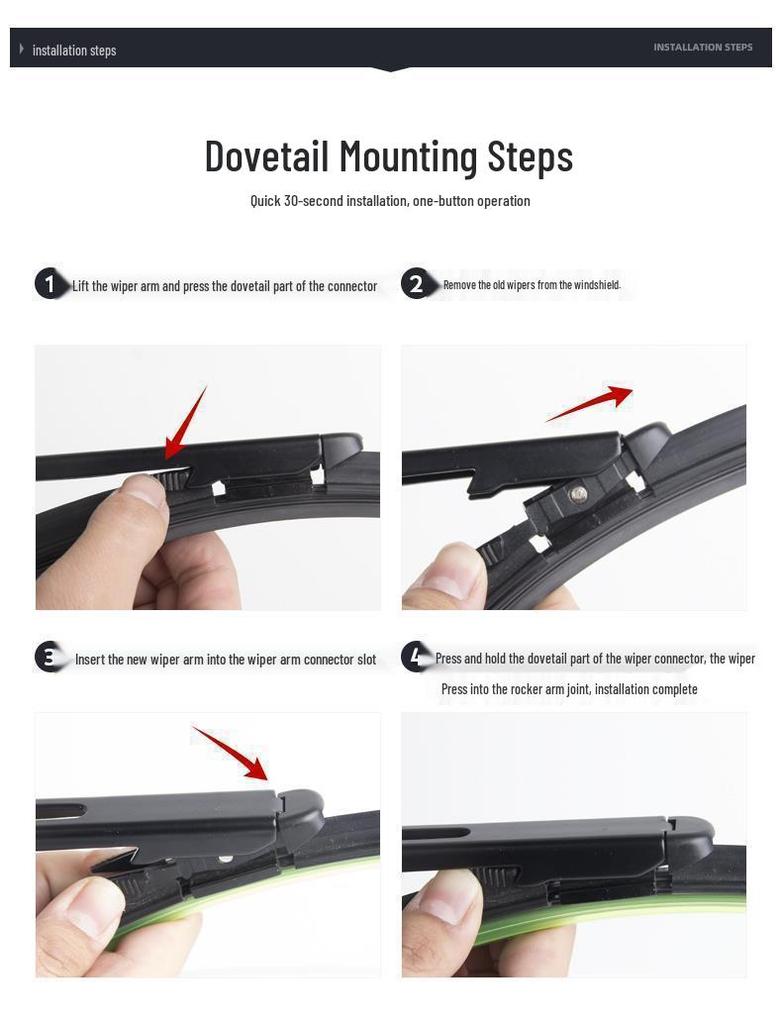 installation steps

INSTALLATION STEPS

Dovetail Mounting Steps

Quick 30-second installation, one-button operation

1 Lift the wiper arm and press the dovetail part of the connector

2 Remove the old wipers from the windshield.

3 Insert the new wiper arm into the wiper arm connector slot

4 Press and hold the dovetail part of the wiper connector, the wiper Press into the rocker arm joint, installation complete