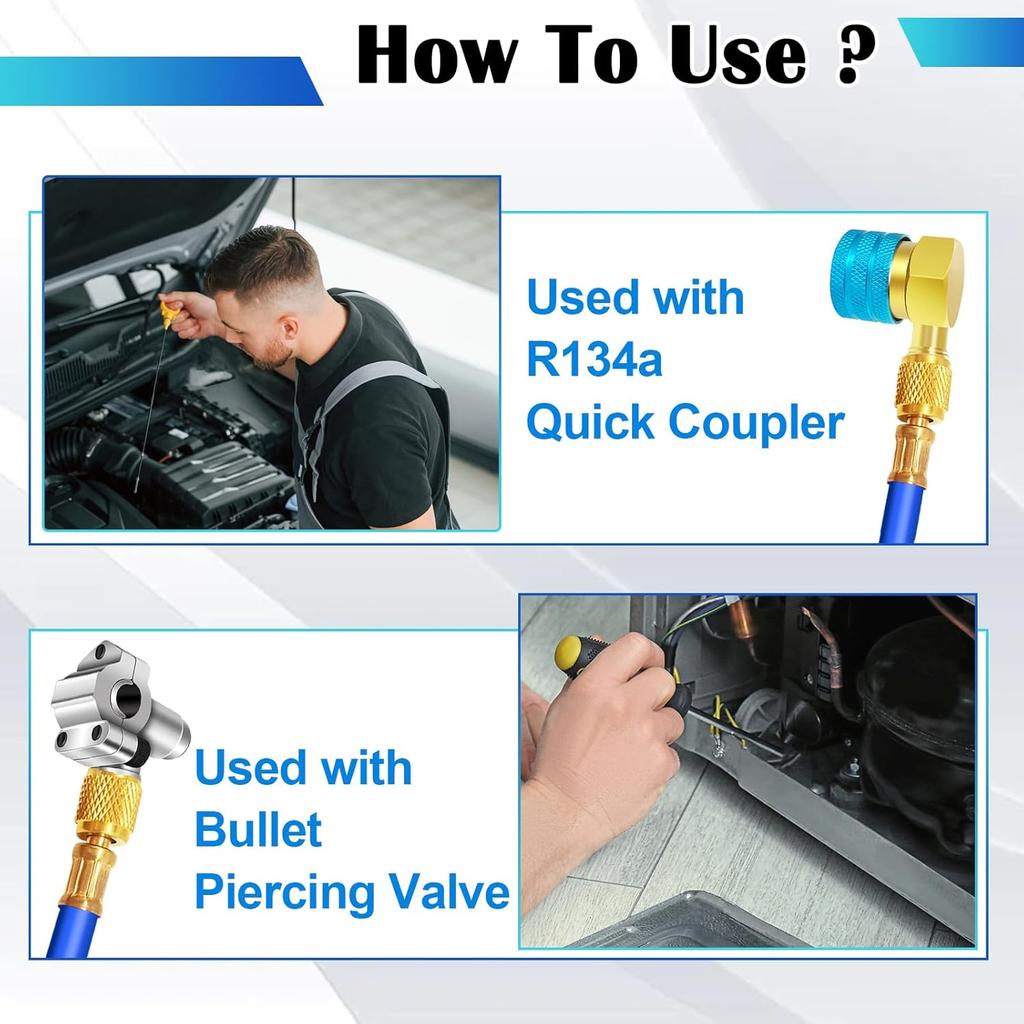 How To Use ?

Used with
R134a
Quick Coupler

Used with
Bullet
Piercing Valve