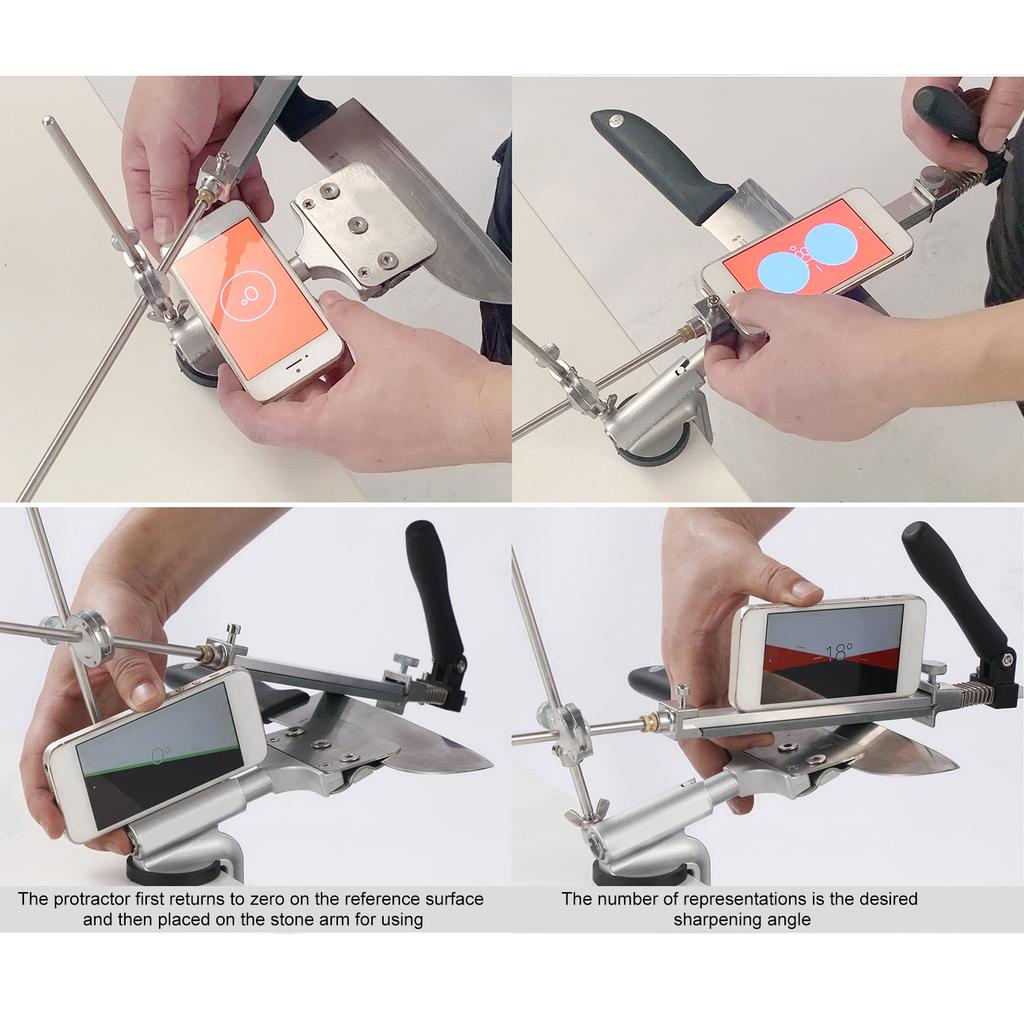 0°

18°

The protractor first returns to zero on the reference surface and then placed on the stone arm for using

The number of representations is the desired sharpening angle