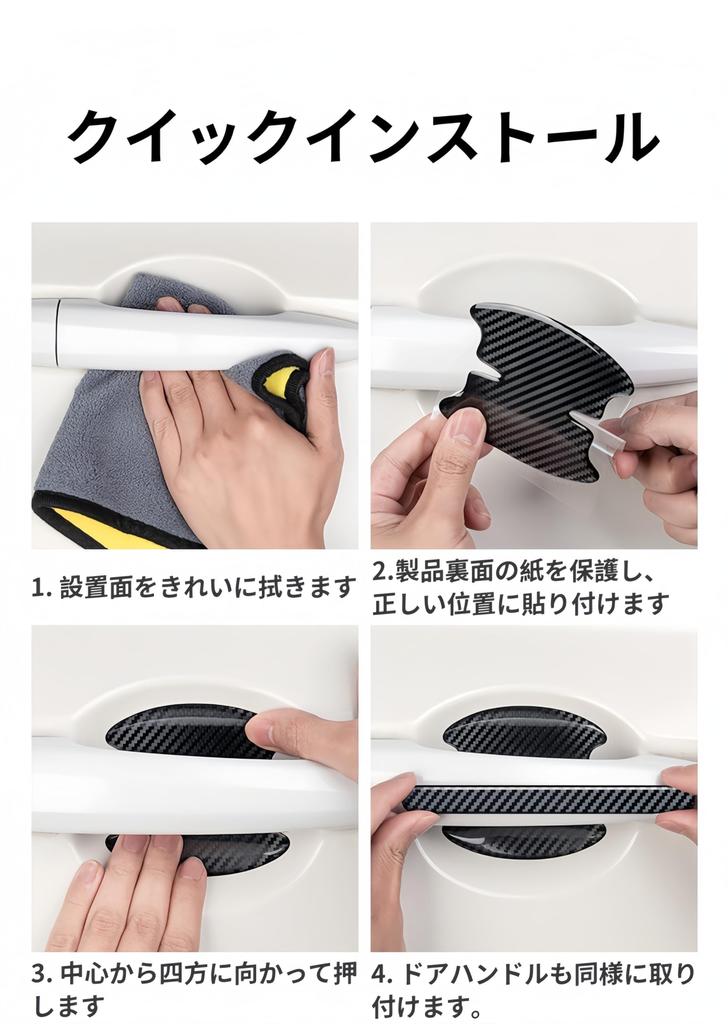 クイックインストール

1. 設置面をきれいに拭きます

2.製品裏面の紙を保護し、正しい位置に貼り付けます

3. 中心から四方に向かって押します

4. ドアハンドルも同様に取り付けます。