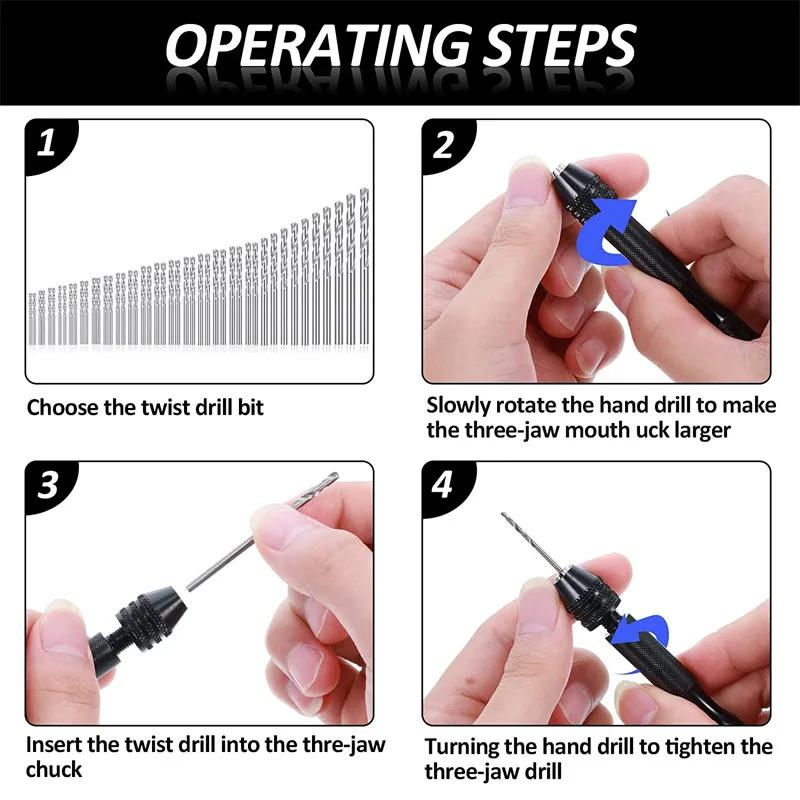 OPERATING STEPS

1

Choose the twist drill bit

2

Slowly rotate the hand drill to make the three-jaw mouth uck larger

3

Insert the twist drill into the thre-jaw chuck

4

Turning the hand drill to tighten the three-jaw drill