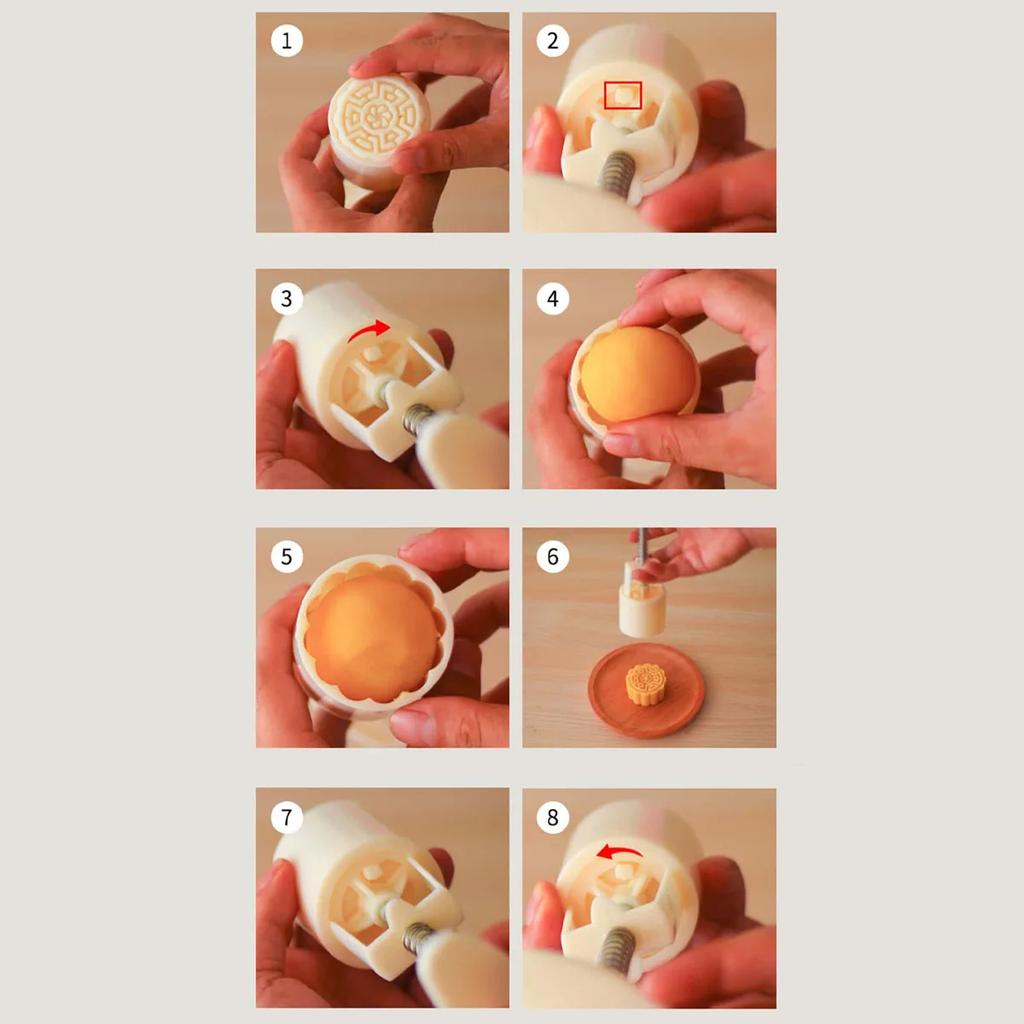 1
2
3
4
5
6
7
8