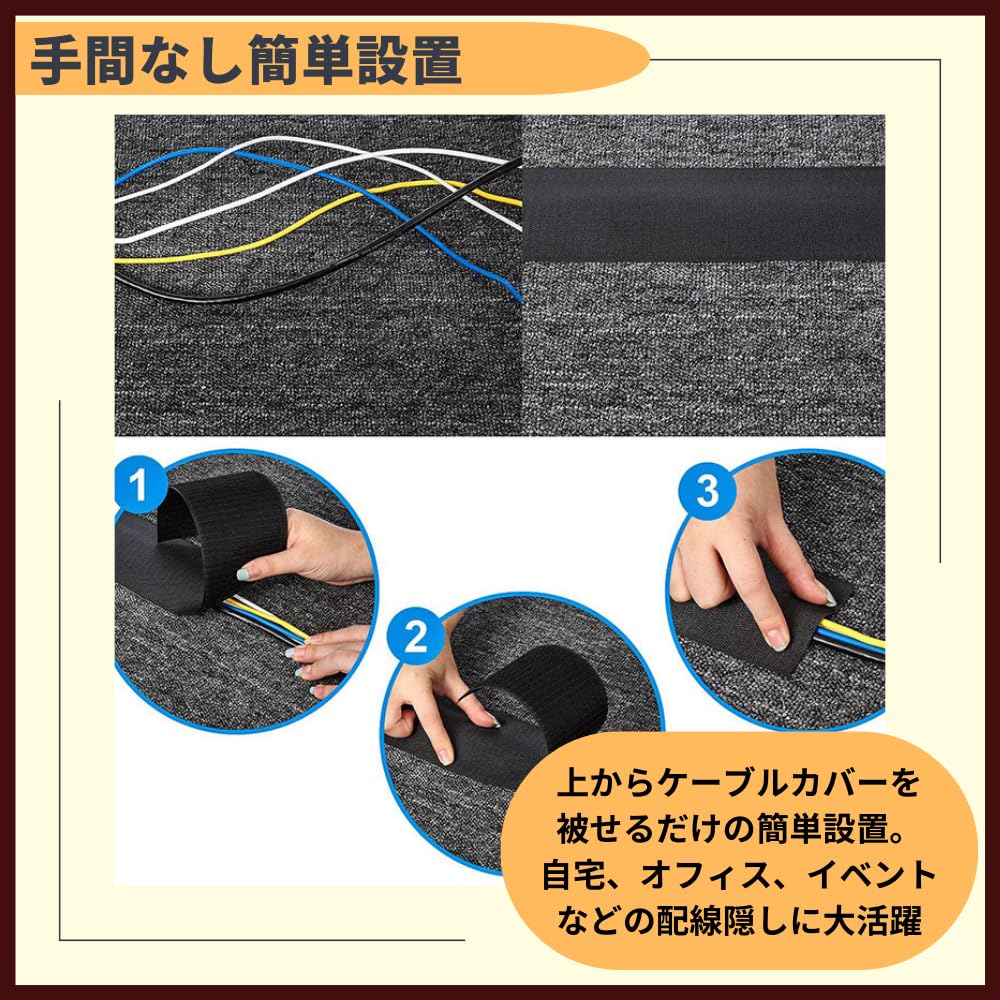 手間なし簡単設置

1

2

3

上からケーブルカバーを被せるだけの簡単設置。自宅、オフィス、イベントなどの配線隠しに大活躍