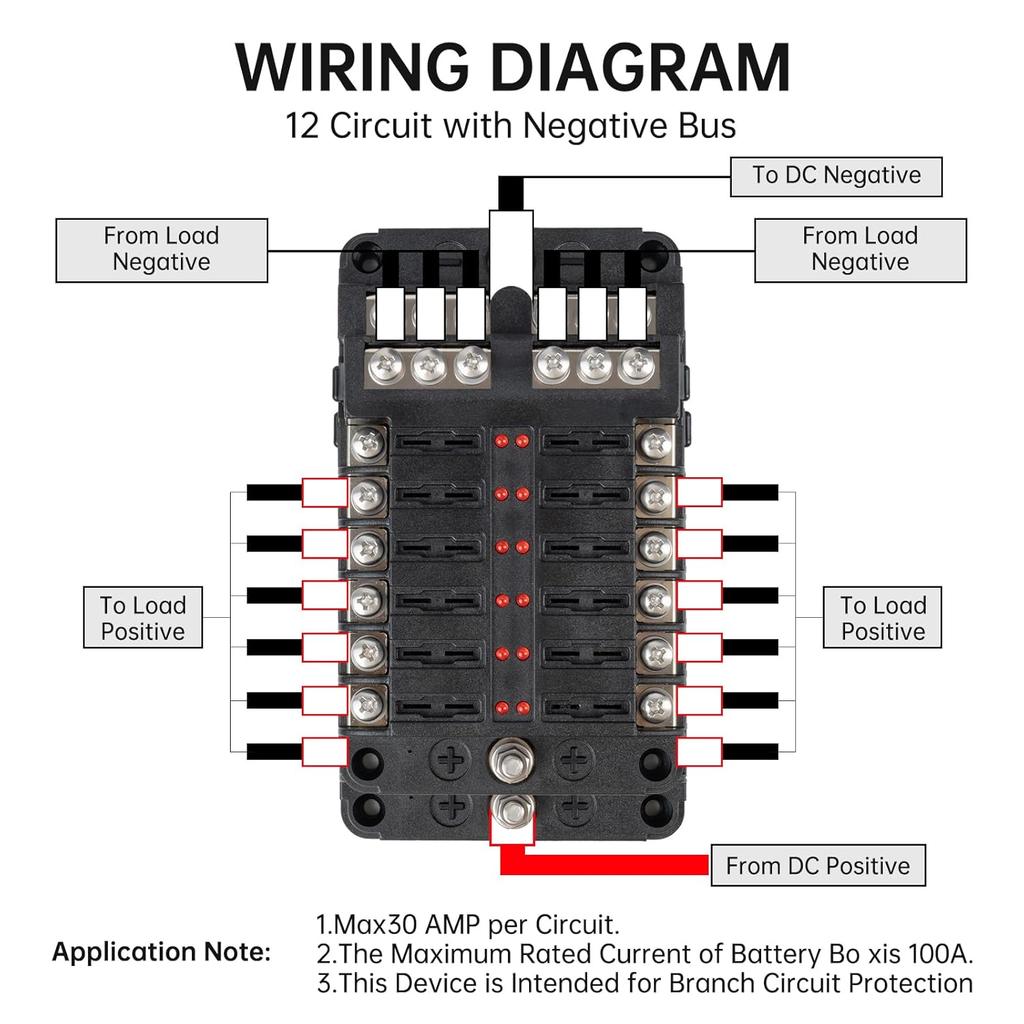 WIRING DIAGRAM
12 Circuit with Negative Bus

To DC Negative

From Load Negative

From Load Negative

To Load Positive

To Load Positive

From DC Positive

Application Note:
1.Max30 AMP per Circuit.
2.The Maximum Rated Current of Battery Bo xis 100A.
3.This Device is Intended for Branch Circuit Protection