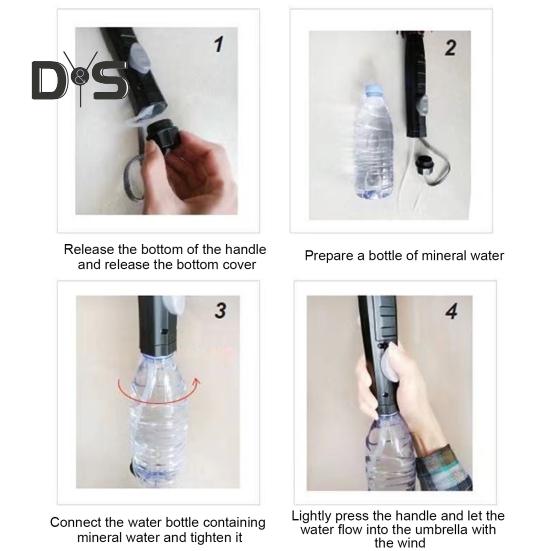 D&S

1

Release the bottom of the handle and release the bottom cover

2

Prepare a bottle of mineral water

3

Connect the water bottle containing mineral water and tighten it

4

Lightly press the handle and let the water flow into the umbrella with the wind