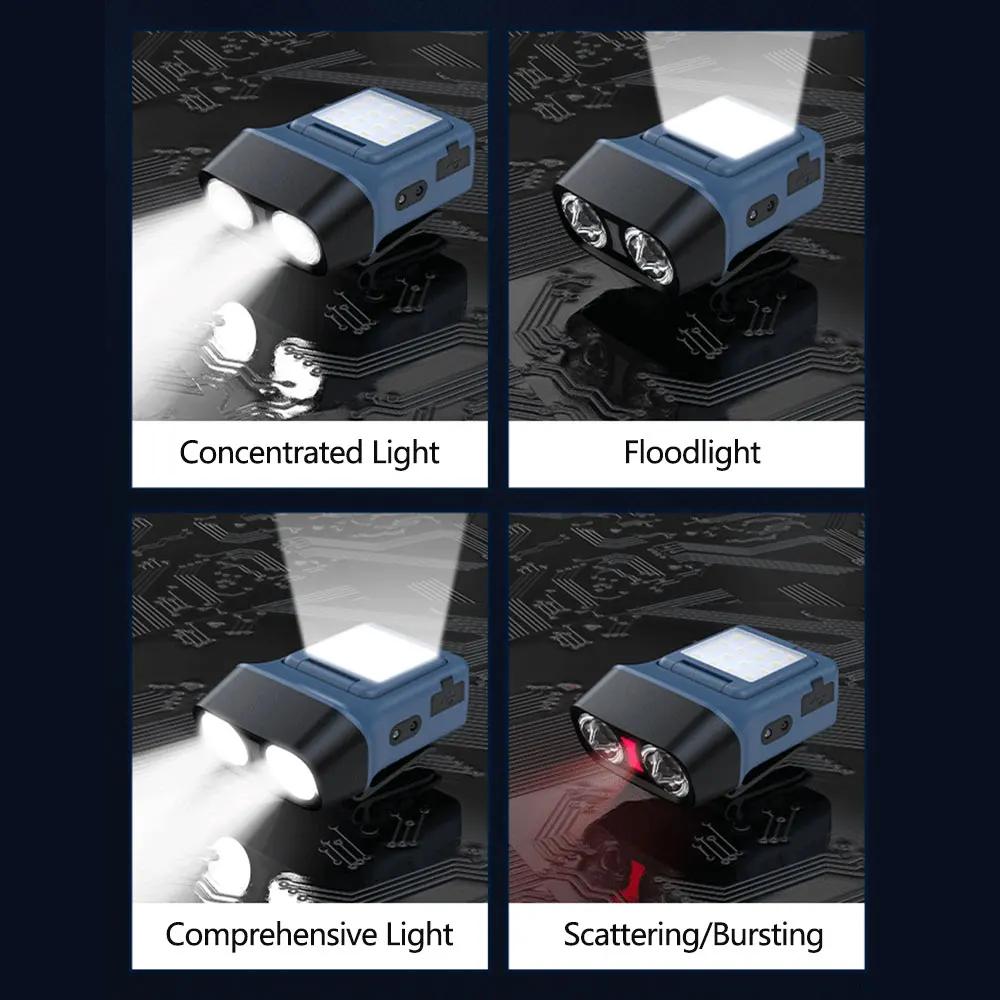 Concentrated Light

Floodlight

Comprehensive Light

Scattering/Bursting