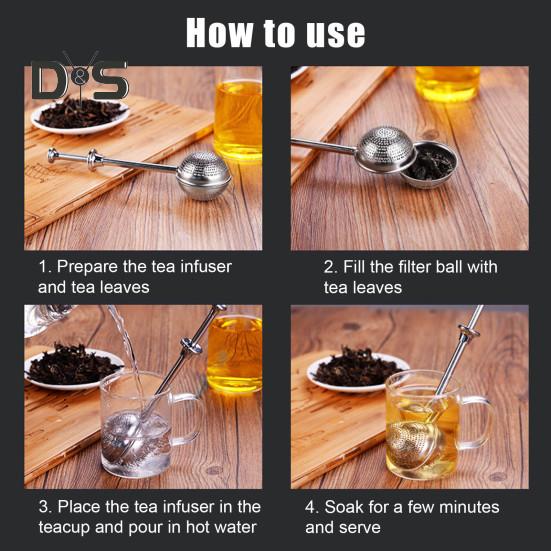 How to use

D&S

1. Prepare the tea infuser and tea leaves

2. Fill the filter ball with tea leaves

3. Place the tea infuser in the teacup and pour in hot water

4. Soak for a few minutes and serve