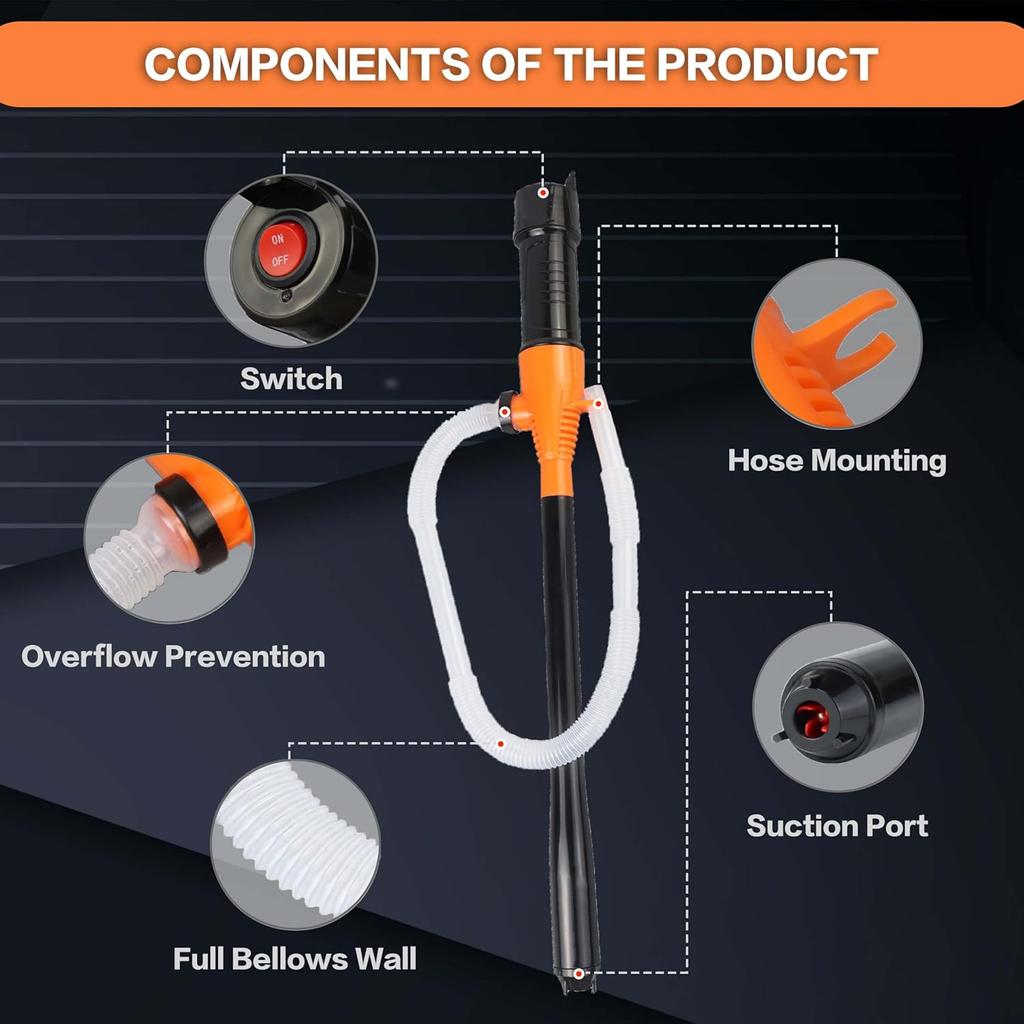 COMPONENTS OF THE PRODUCT

ON
OFF

Switch

Hose Mounting

Overflow Prevention

Suction Port

Full Bellows Wall