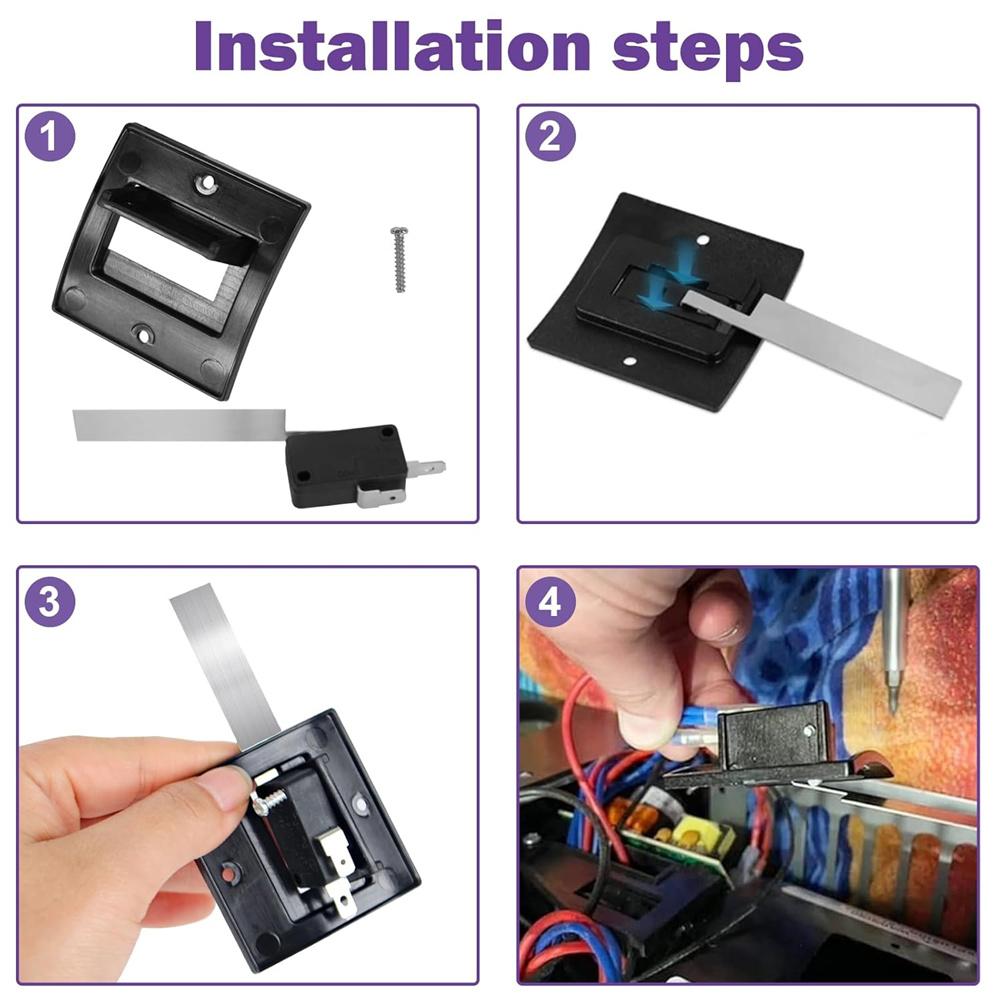 Installation steps

1

2

3

4