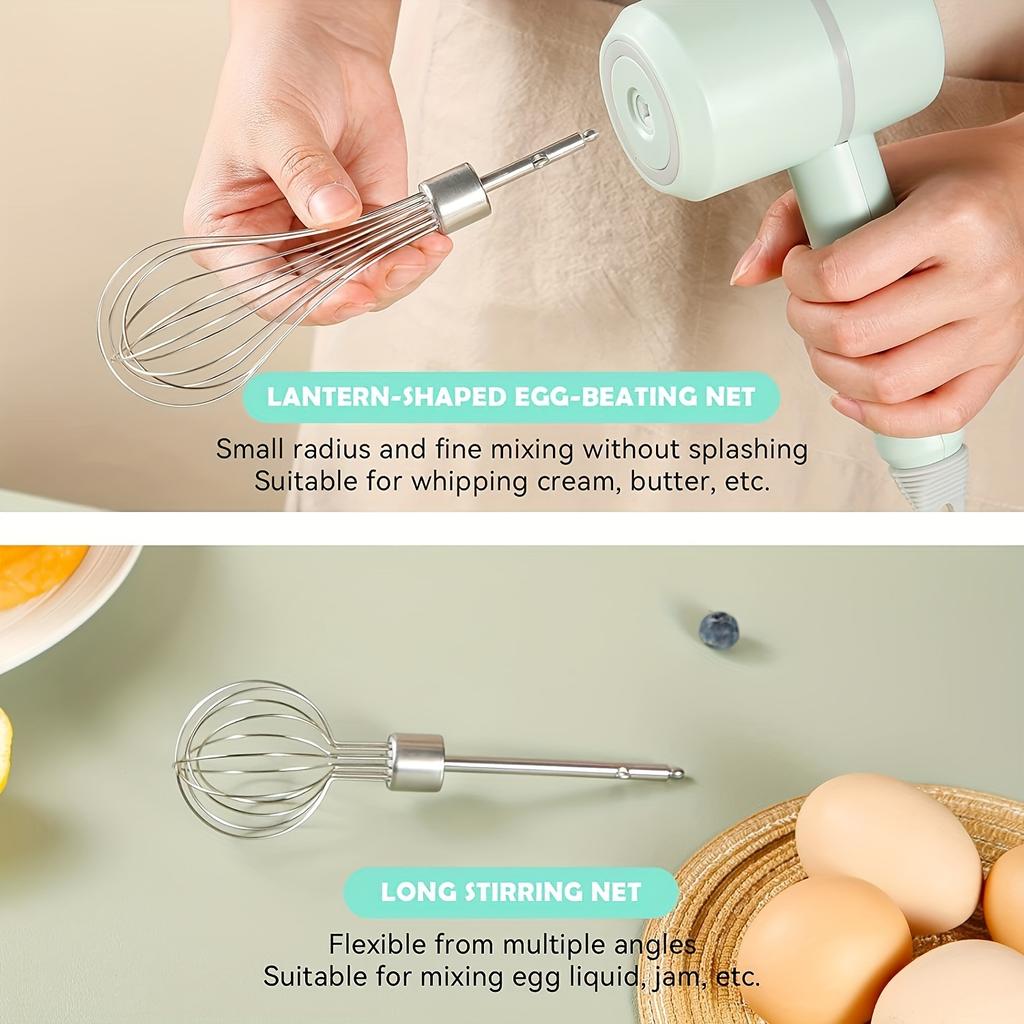 LANTERN-SHAPED EGG-BEATING NET

Small radius and fine mixing without splashing
Suitable for whipping cream, butter, etc.

LONG STIRRING NET

Flexible from multiple angles
Suitable for mixing egg liquid, jam, etc.