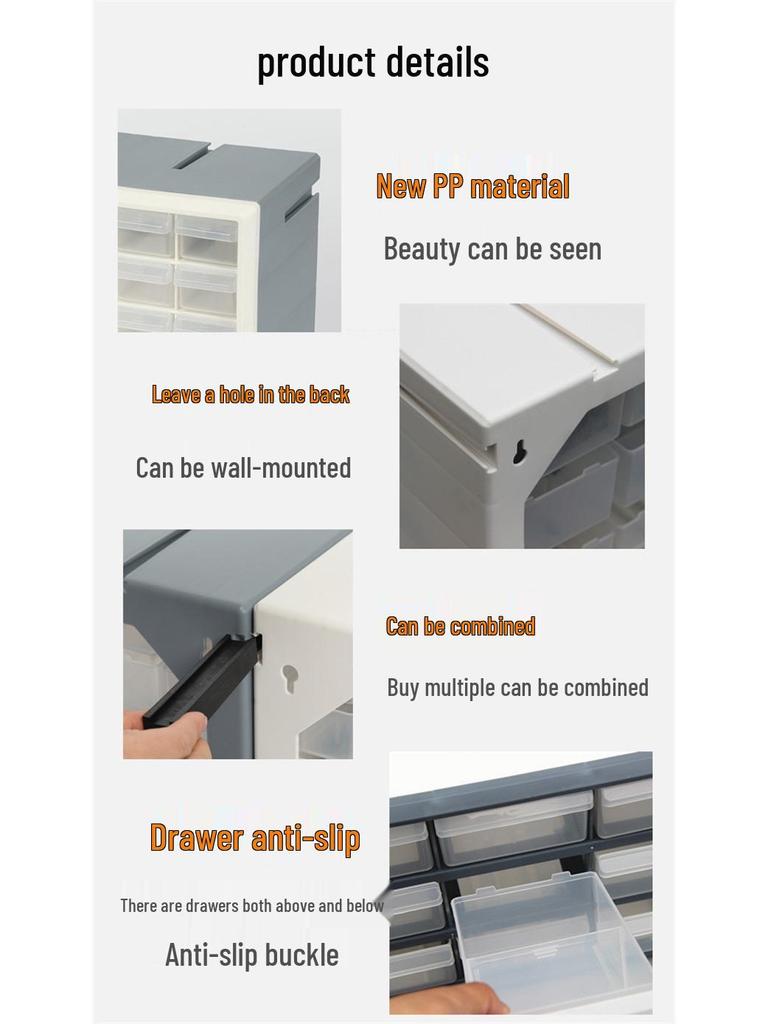 product details

New PP material

Beauty can be seen

Leave a hole in the back

Can be wall-mounted

Can be combined

Buy multiple can be combined

Drawer anti-slip

There are drawers both above and below

Anti-slip buckle