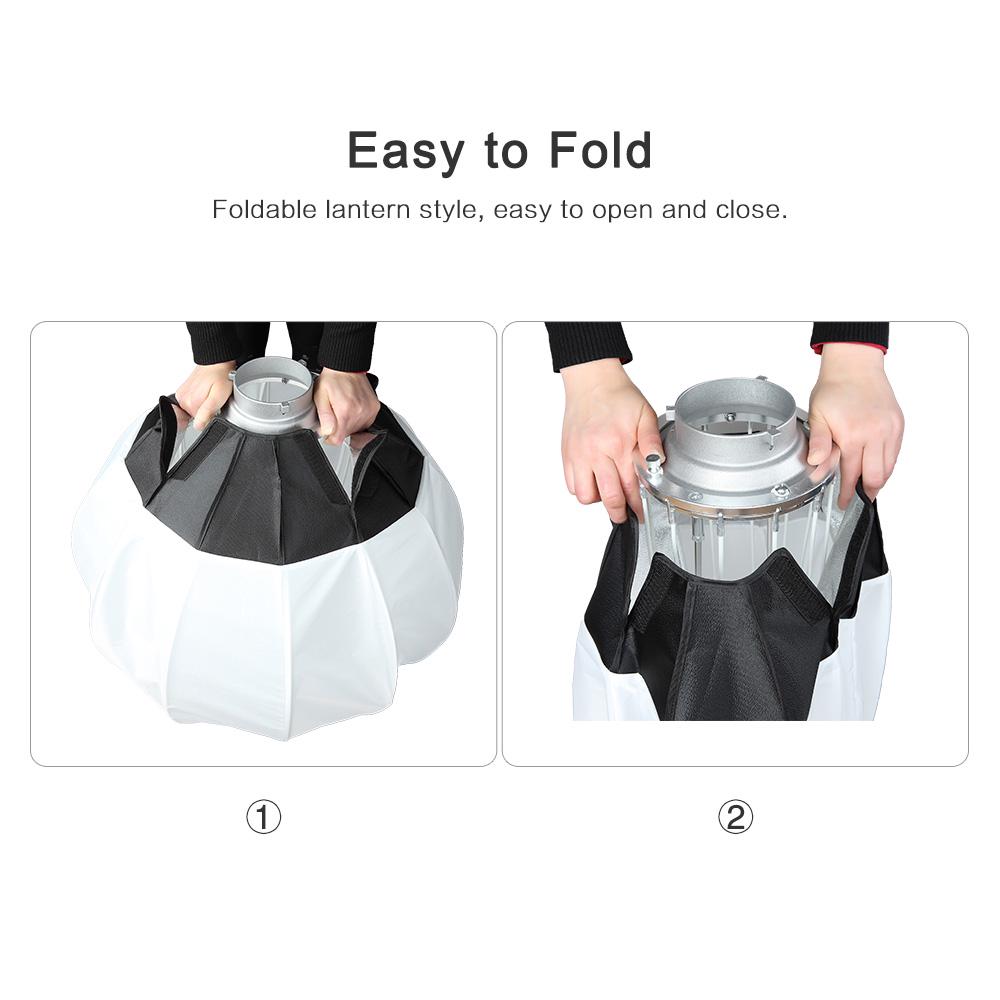 Easy to Fold

Foldable lantern style, easy to open and close.

①

②