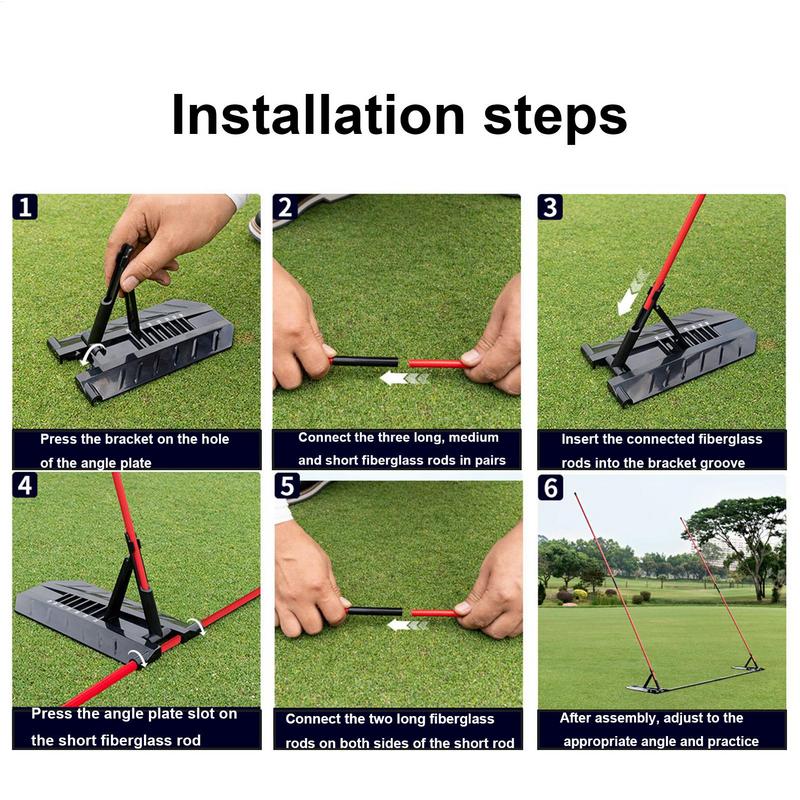 Installation steps

1

Press the bracket on the hole of the angle plate

2

Connect the three long, medium and short fiberglass rods in pairs

3

Insert the connected fiberglass rods into the bracket groove

4

Press the angle plate slot on the short fiberglass rod

5

Connect the two long fiberglass rods on both sides of the short rod

6

After assembly, adjust to the appropriate angle and practice