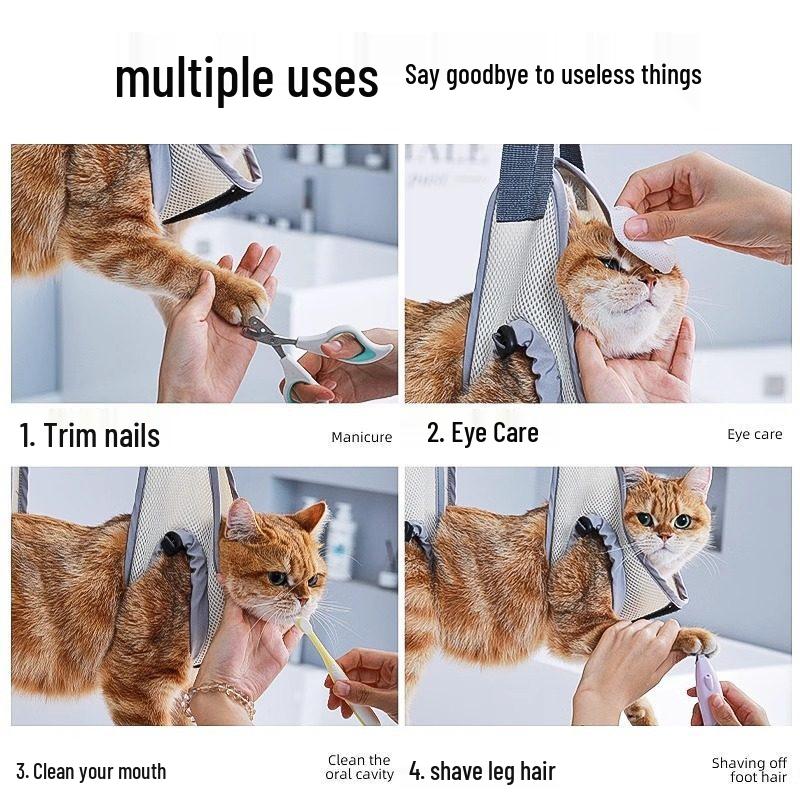 multiple uses Say goodbye to useless things

1. Trim nails

Manicure

2. Eye Care

Eye care

3. Clean your mouth

Clean the oral cavity

4. shave leg hair

Shaving off foot hair