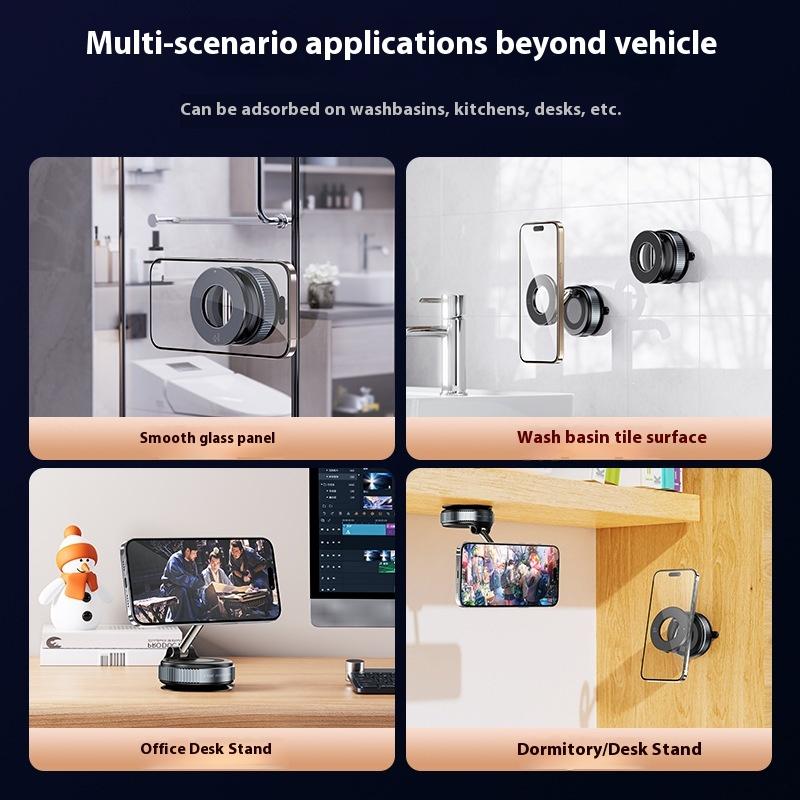 Multi-scenario applications beyond vehicle

Can be adsorbed on washbasins, kitchens, desks, etc.

Smooth glass panel

Wash basin tile surface

Office Desk Stand

Dormitory/Desk Stand