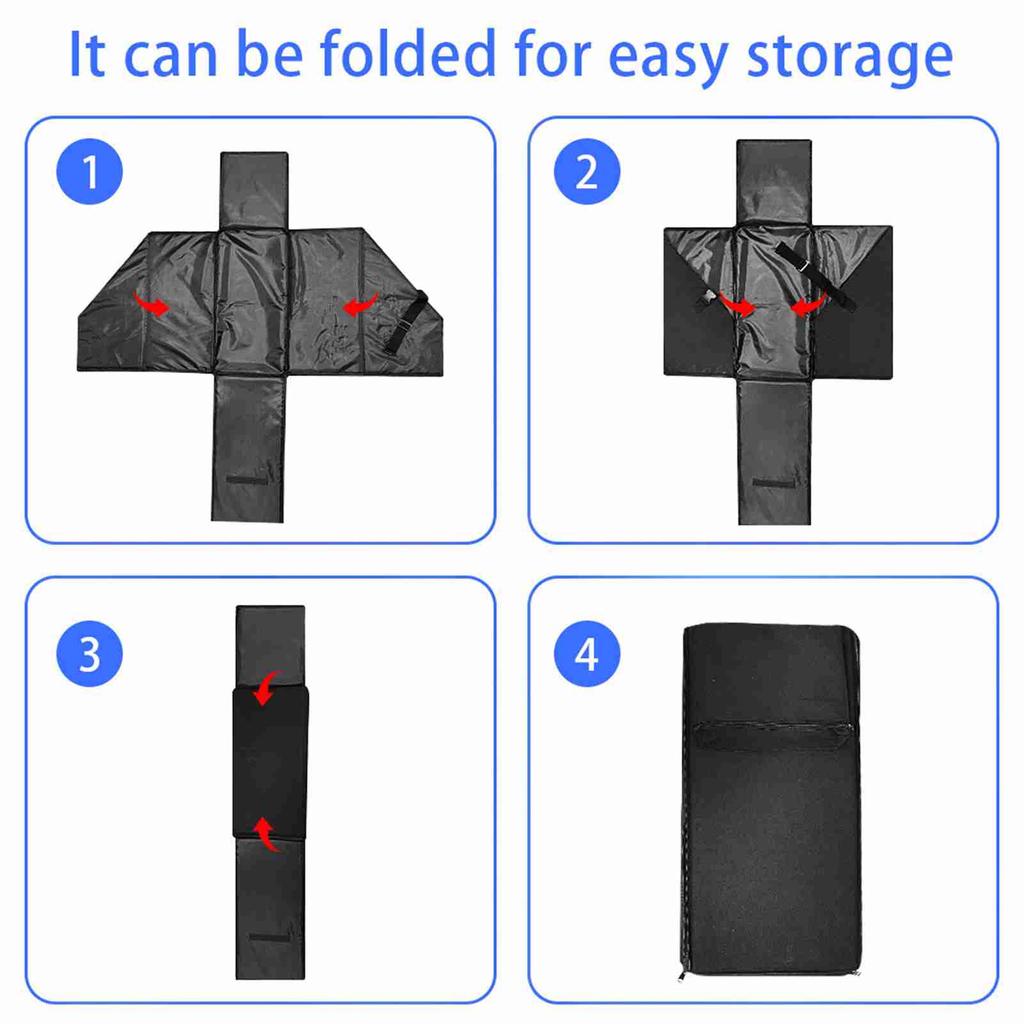 It can be folded for easy storage

1

2

3

4