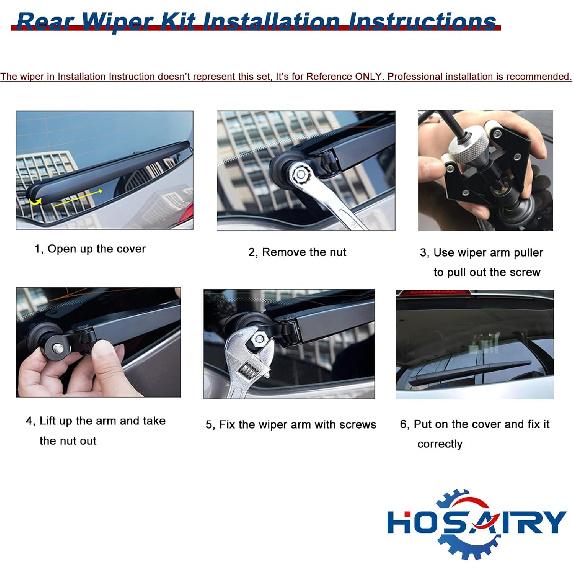 Rear Wiper Kit Installation Instructions

The wiper in Installation Instruction doesn't represent this set, It's for Reference ONLY. Professional installation is recommended.

1, Open up the cover

2, Remove the nut

3, Use wiper arm puller to pull out the screw

4, Lift up the arm and take the nut out

5, Fix the wiper arm with screws

6, Put on the cover and fix it correctly

HOSAIRY