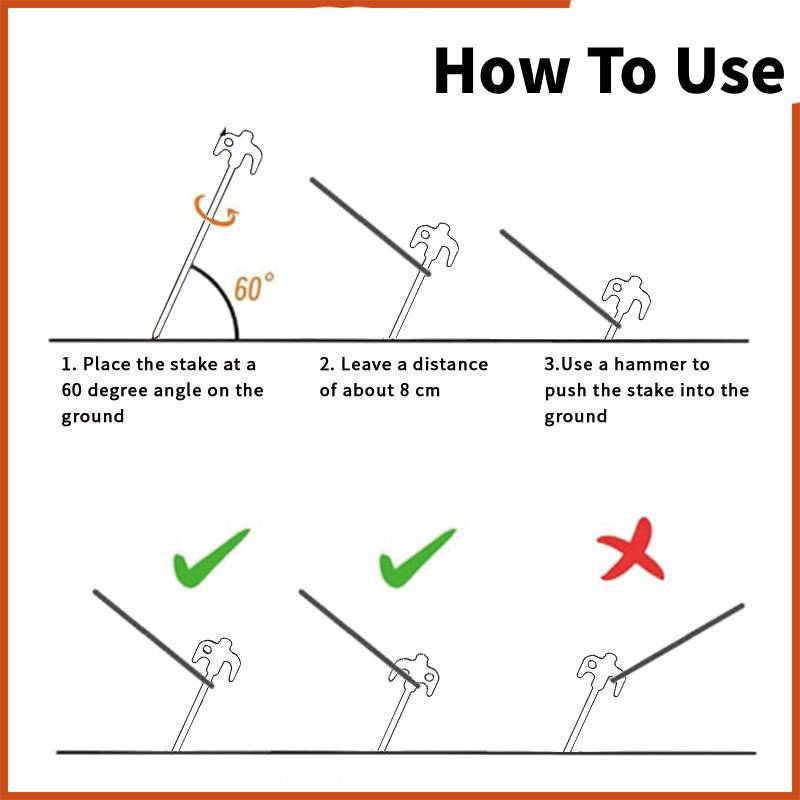 How To Use

60°

1. Place the stake at a 60 degree angle on the ground

2. Leave a distance of about 8 cm

3.Use a hammer to push the stake into the ground