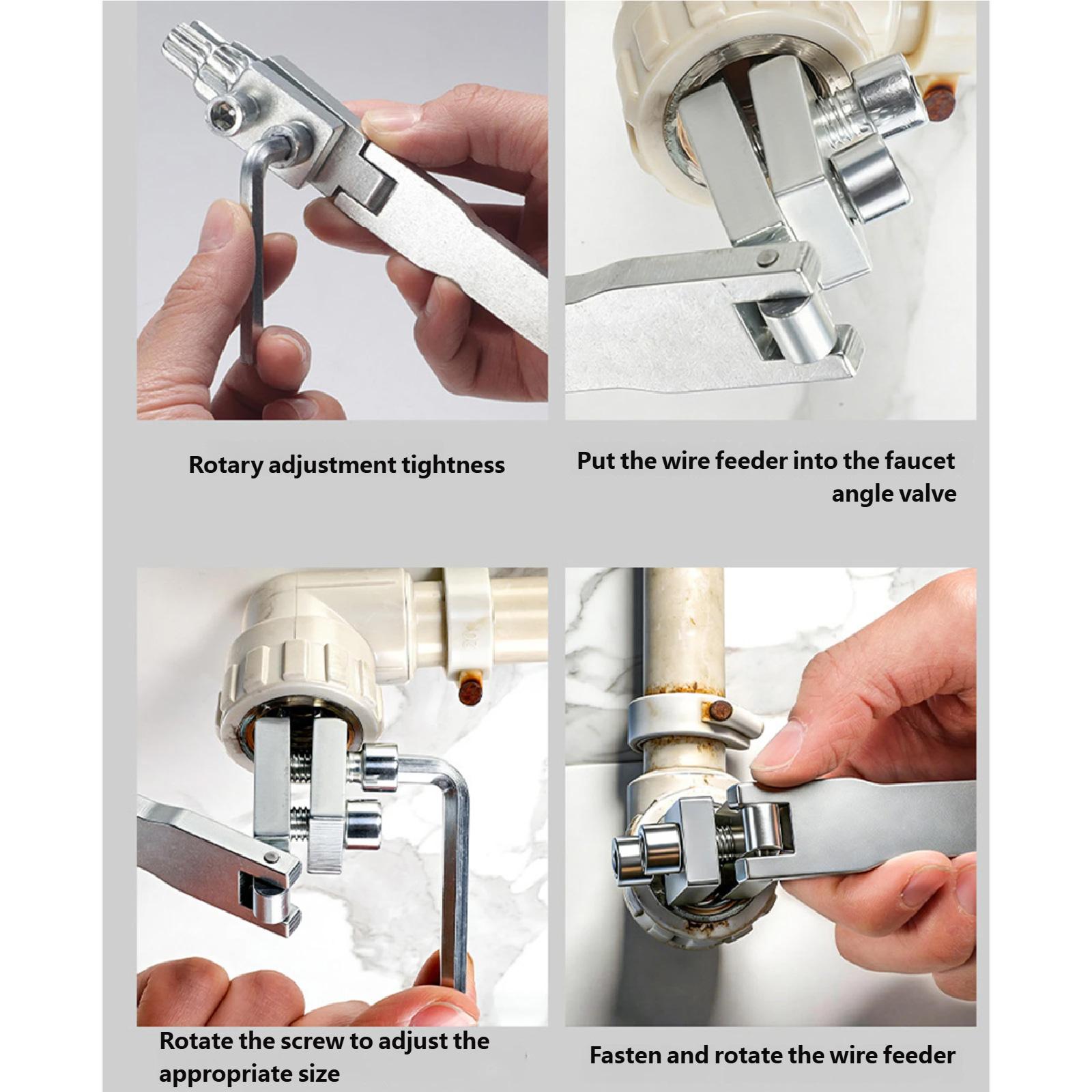 Rotary adjustment tightness

Put the wire feeder into the faucet angle valve

Rotate the screw to adjust the appropriate size

Fasten and rotate the wire feeder