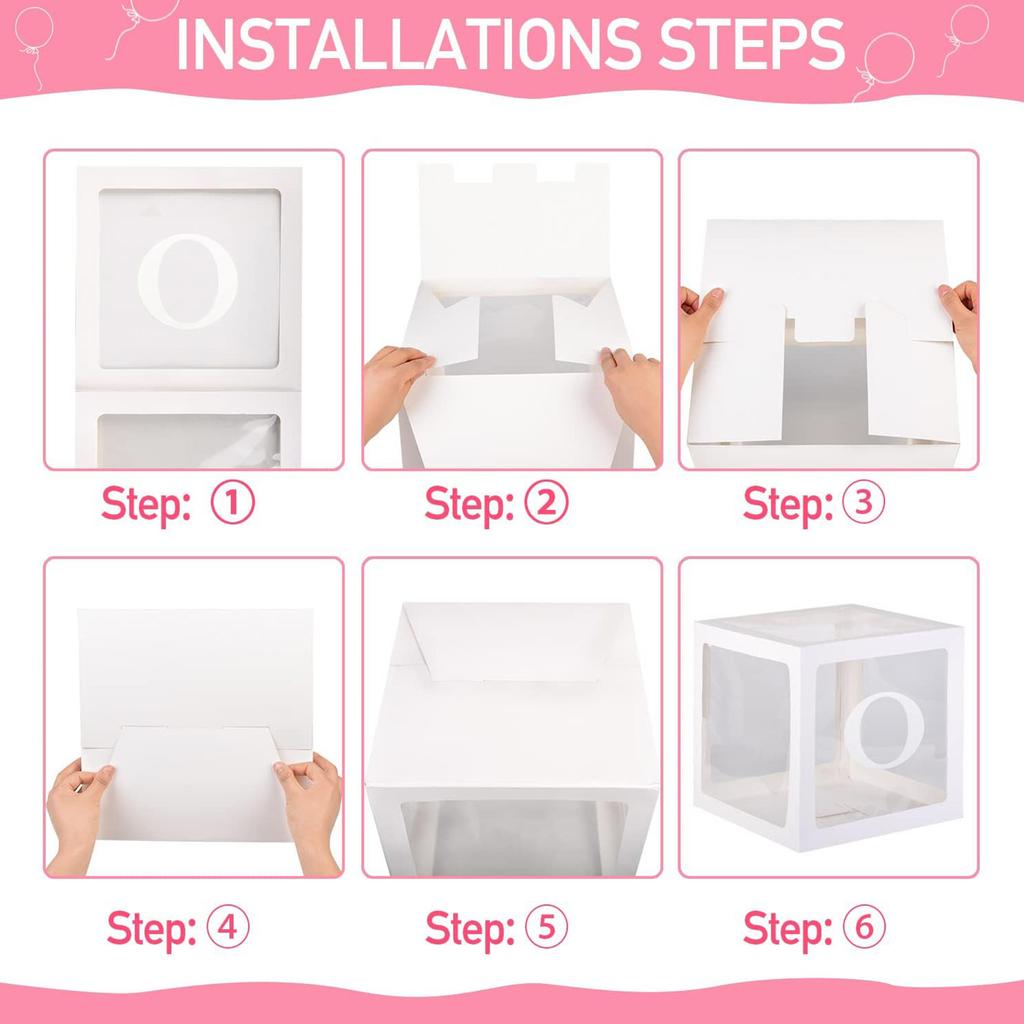 INSTALLATIONS STEPS

O

Step: ①

Step: ②

Step: ③

Step: ④

Step: ⑤

O

Step: ⑥