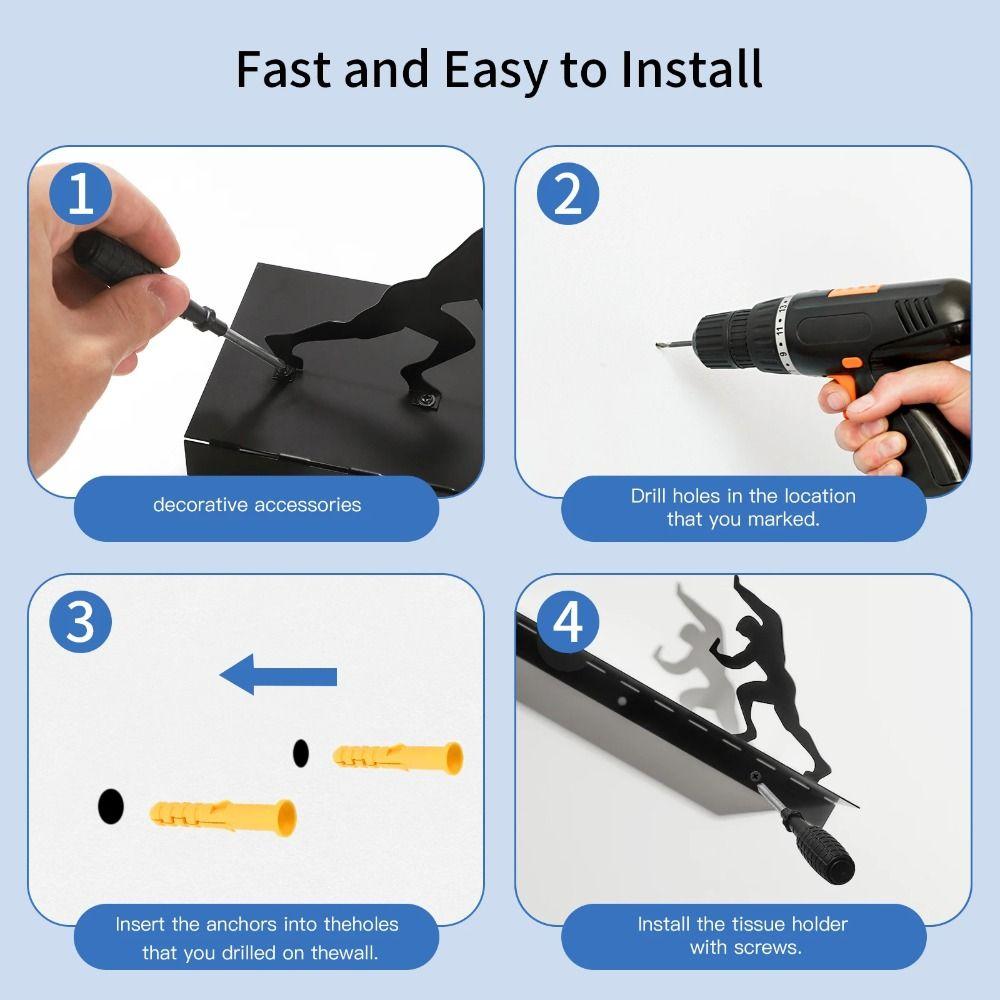 Fast and Easy to Install

1

decorative accessories

2

Drill holes in the location that you marked.

3

Insert the anchors into theholes that you drilled on thewall.

4

Install the tissue holder with screws.