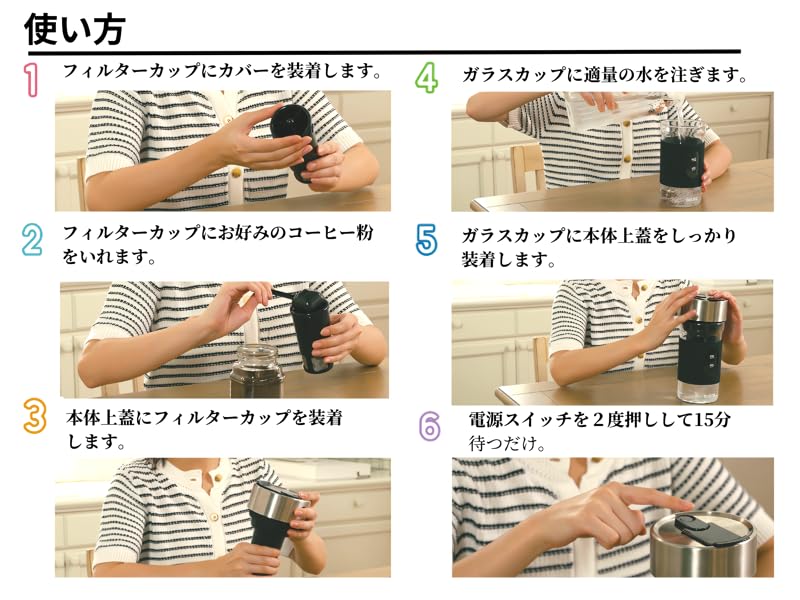 使い方

1 フィルターカップにカバーを装着します。

2 フィルターカップにお好みのコーヒー粉をいれます。

3 本体上蓋にフィルターカップを装着します。

4 ガラスカップに適量の水を注ぎます。

5 ガラスカップに本体上蓋をしっかり装着します。

6 電源スイッチを２度押しして15分待つだけ。