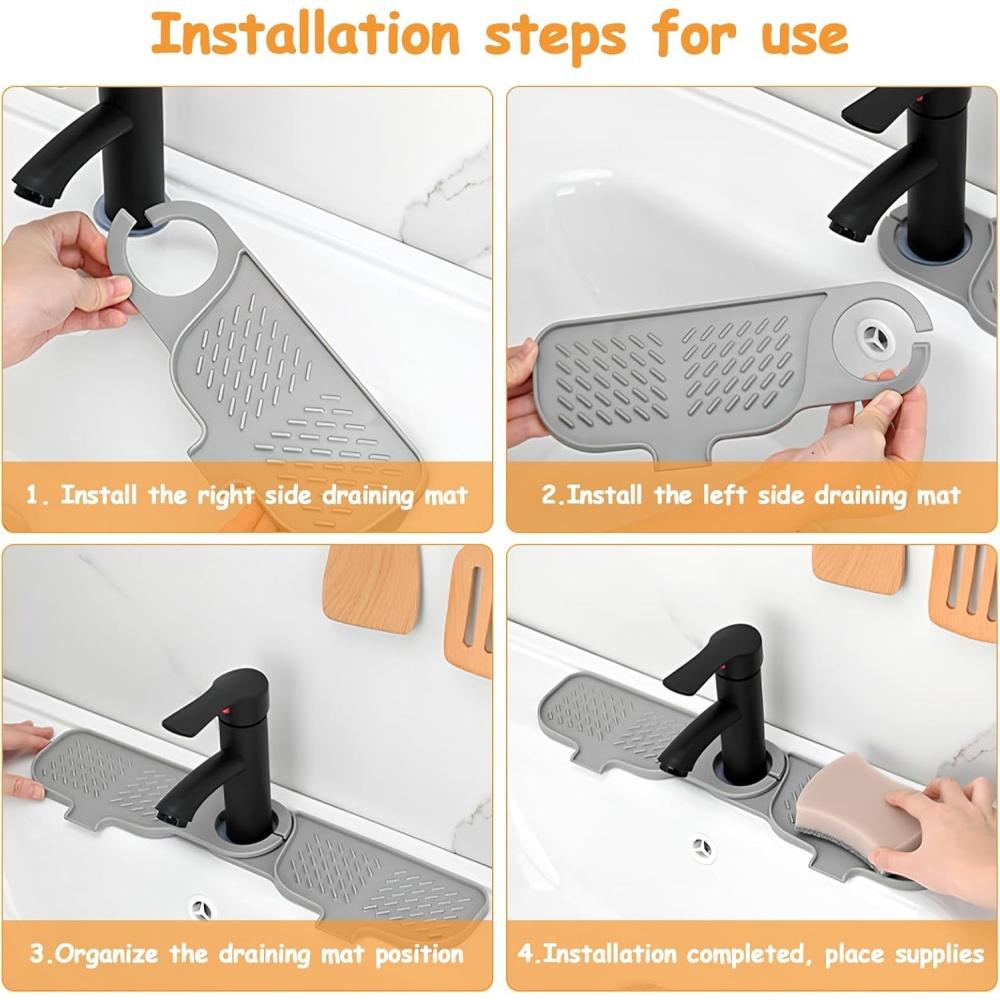 Installation steps for use

1. Install the right side draining mat

2.Install the left side draining mat

3.Organize the draining mat position

4.Installation completed, place supplies