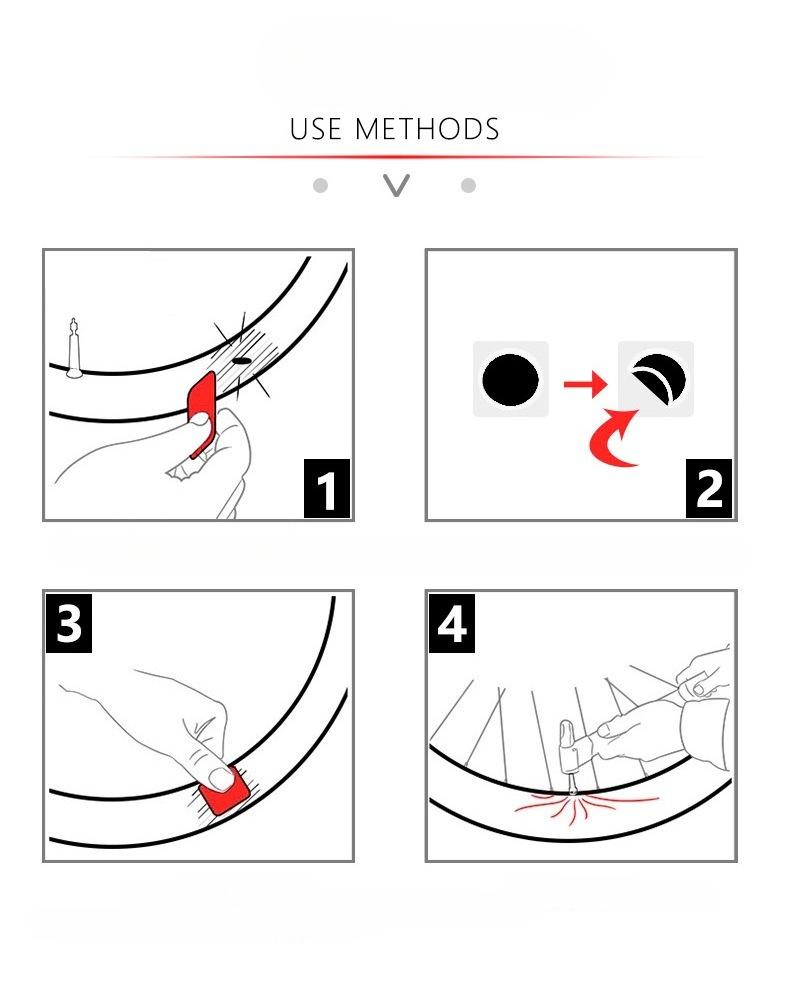 USE METHODS

1

2

3

4