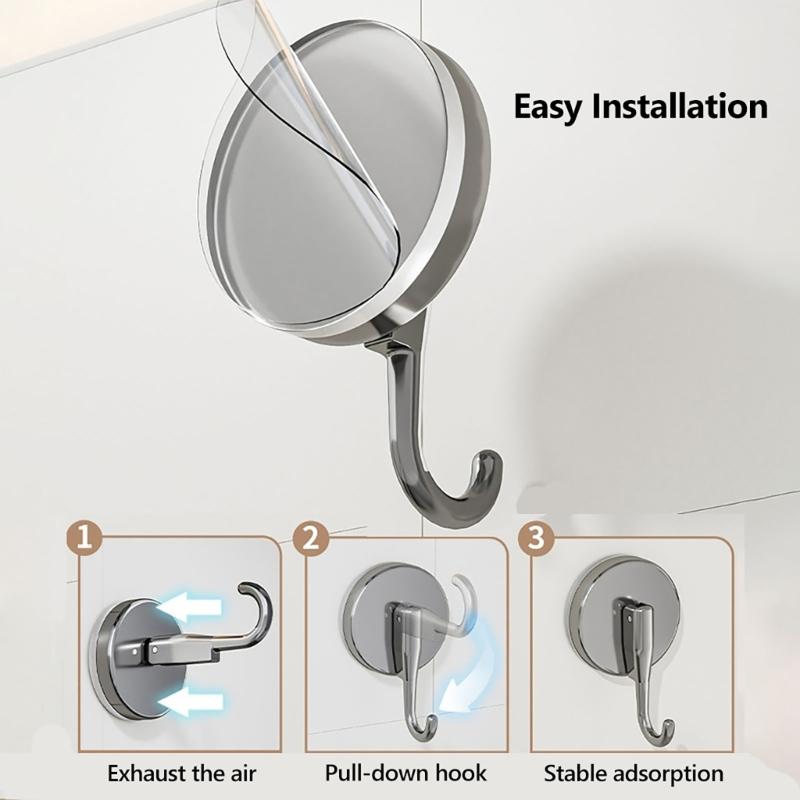 Easy Installation

1
Exhaust the air

2
Pull-down hook

3
Stable adsorption