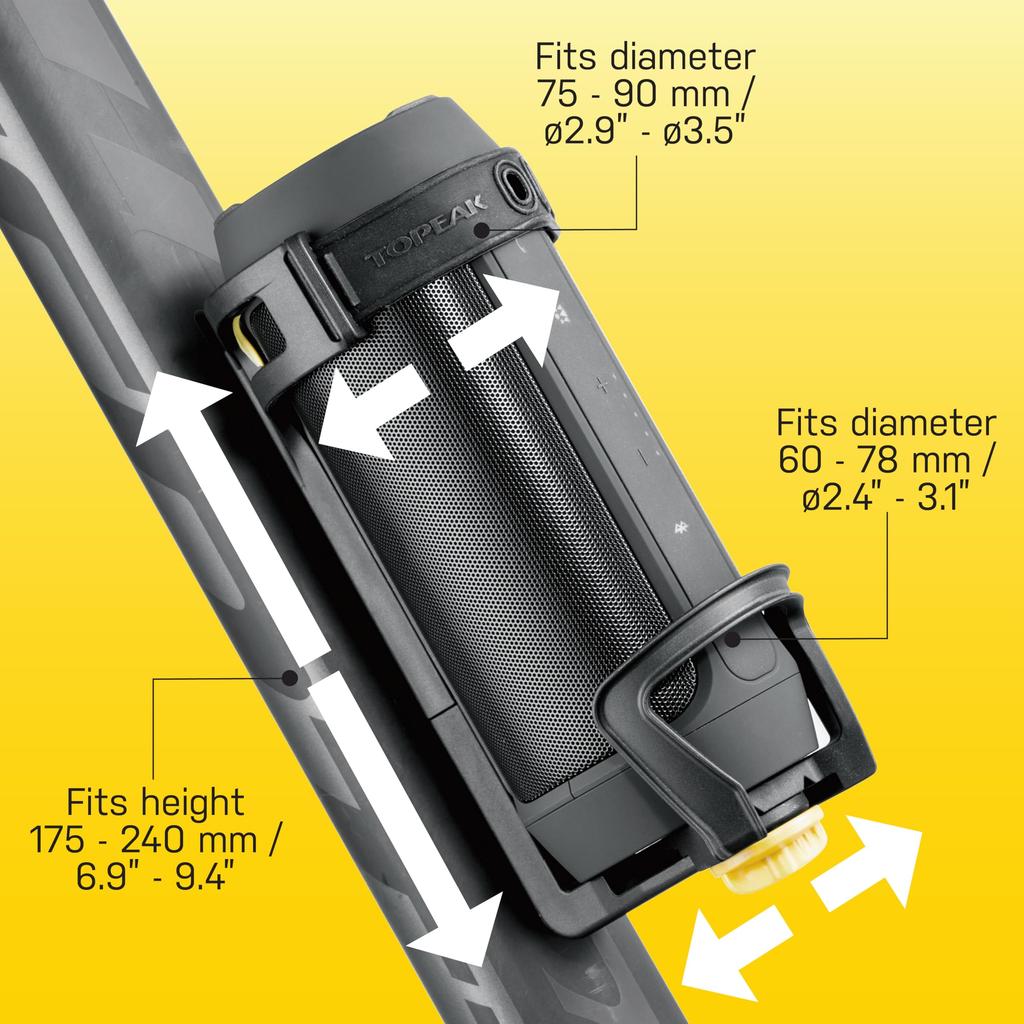 Fits diameter
75 - 90 mm /
ø2.9" - ø3.5"

TOPEAK

Fits diameter
60 - 78 mm /
ø2.4" - 3.1"

Fits height
175 - 240 mm /
6.9" - 9.4"