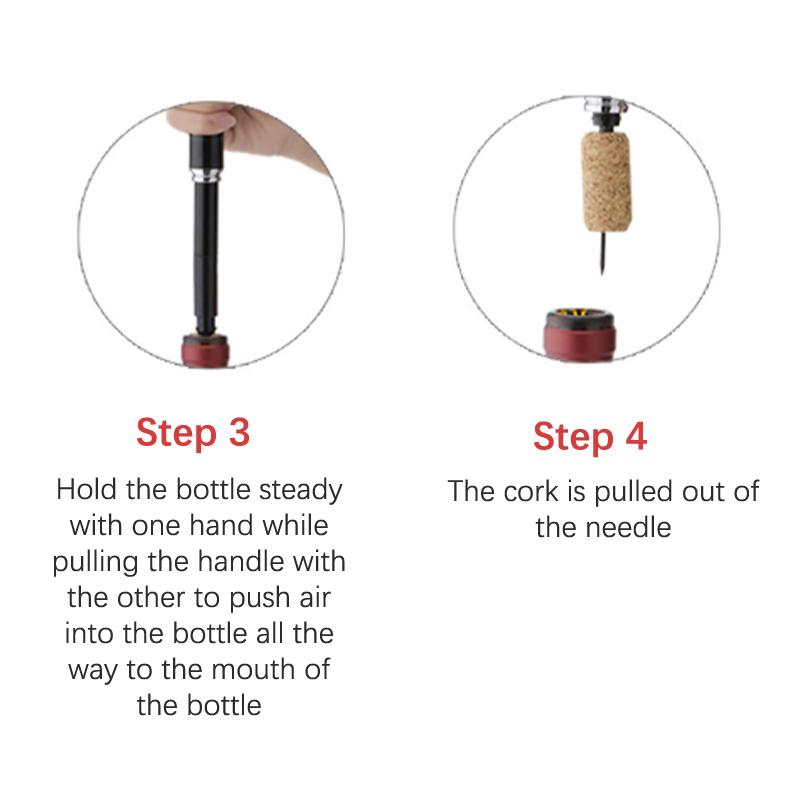 Step 3

Hold the bottle steady with one hand while pulling the handle with the other to push air into the bottle all the way to the mouth of the bottle

Step 4

The cork is pulled out of the needle