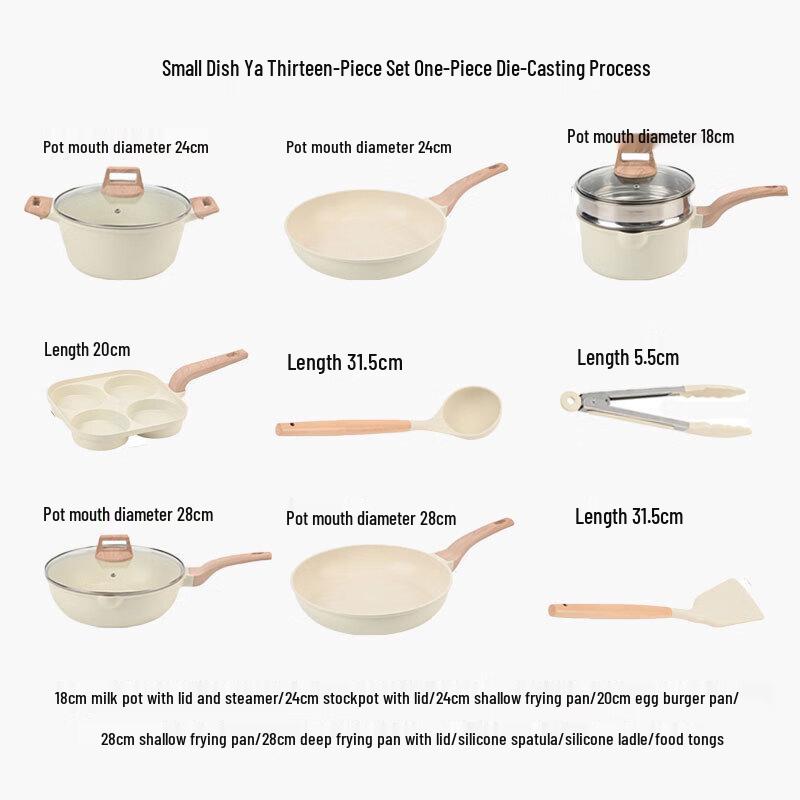 Small Dish Ya Thirteen-Piece Set One-Piece Die-Casting Process

Pot mouth diameter 24cm

Pot mouth diameter 24cm

Pot mouth diameter 18cm

Length 20cm

Length 31.5cm

Length 5.5cm

Pot mouth diameter 28cm

Pot mouth diameter 28cm

Length 31.5cm

18cm milk pot with lid and steamer/24cm stockpot with lid/24cm shallow frying pan/20cm egg burger pan/

28cm shallow frying pan/28cm deep frying pan with lid/silicone spatula/silicone ladle/food tongs