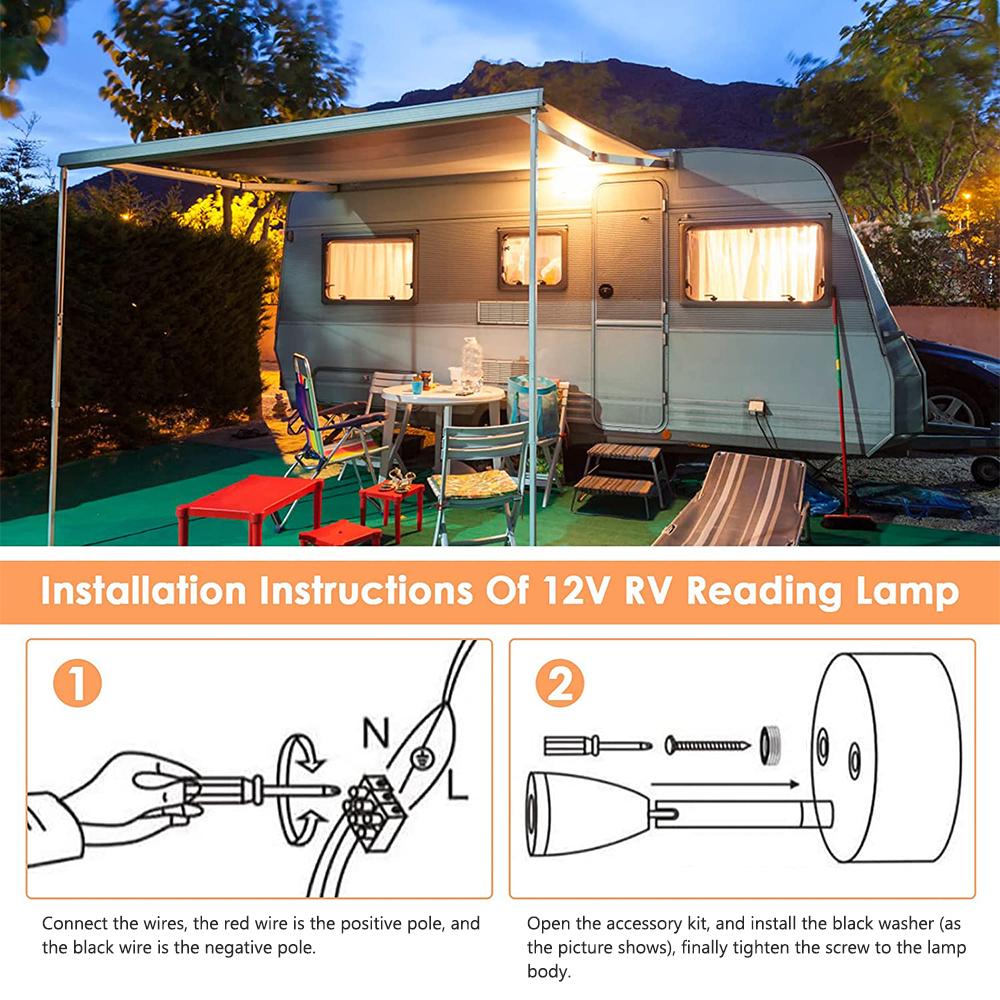 Installation Instructions Of 12V RV Reading Lamp

1

N

L

Connect the wires, the red wire is the positive pole, and the black wire is the negative pole.

2

Open the accessory kit, and install the black washer (as the picture shows), finally tighten the screw to the lamp body.