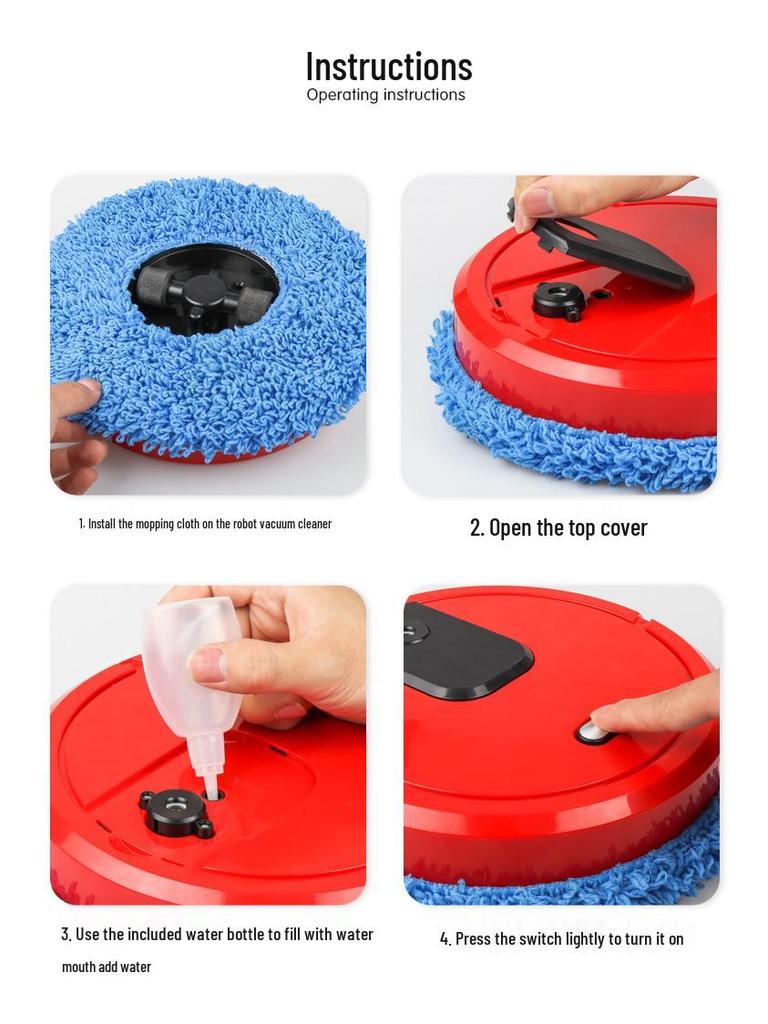 Instructions
Operating instructions

1. Install the mopping cloth on the robot vacuum cleaner

2. Open the top cover

3. Use the included water bottle to fill with water mouth add water

4. Press the switch lightly to turn it on