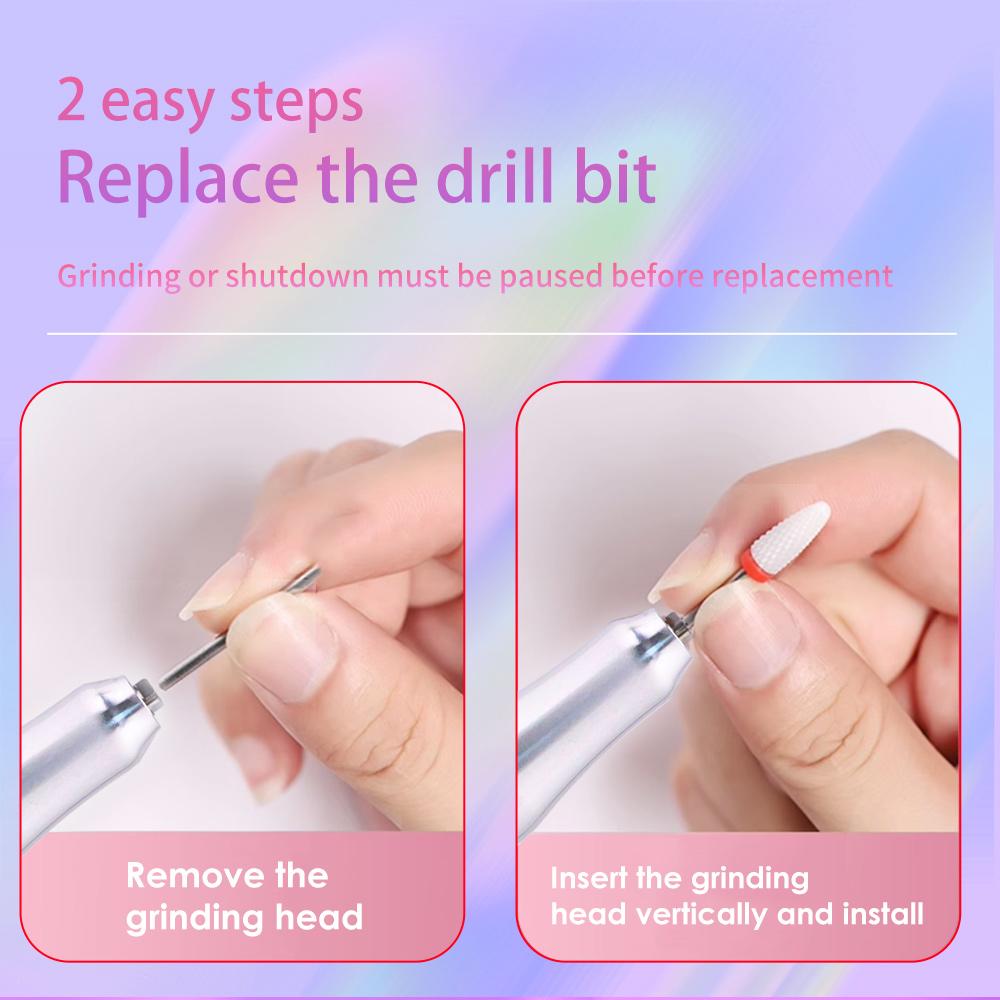 2 easy steps
Replace the drill bit

Grinding or shutdown must be paused before replacement

Remove the grinding head

Insert the grinding head vertically and install