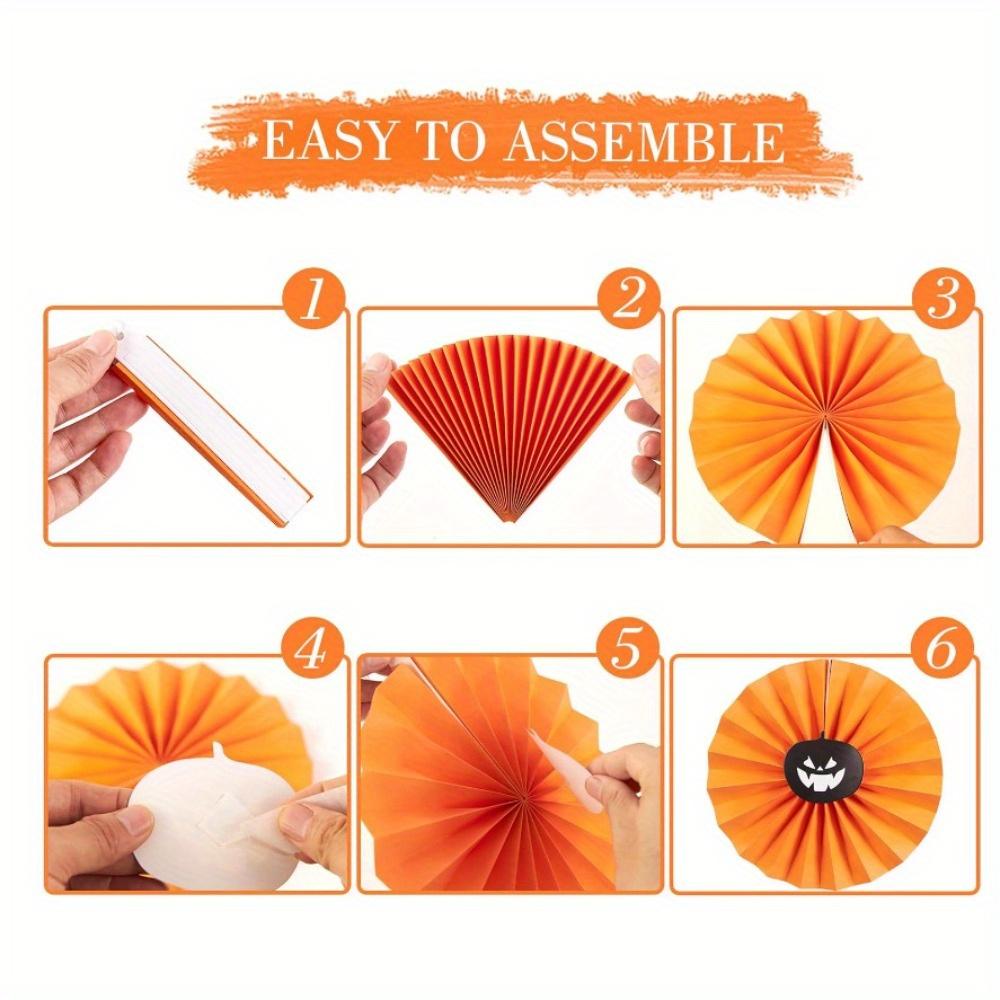 EASY TO ASSEMBLE

1

2

3

4

5

6