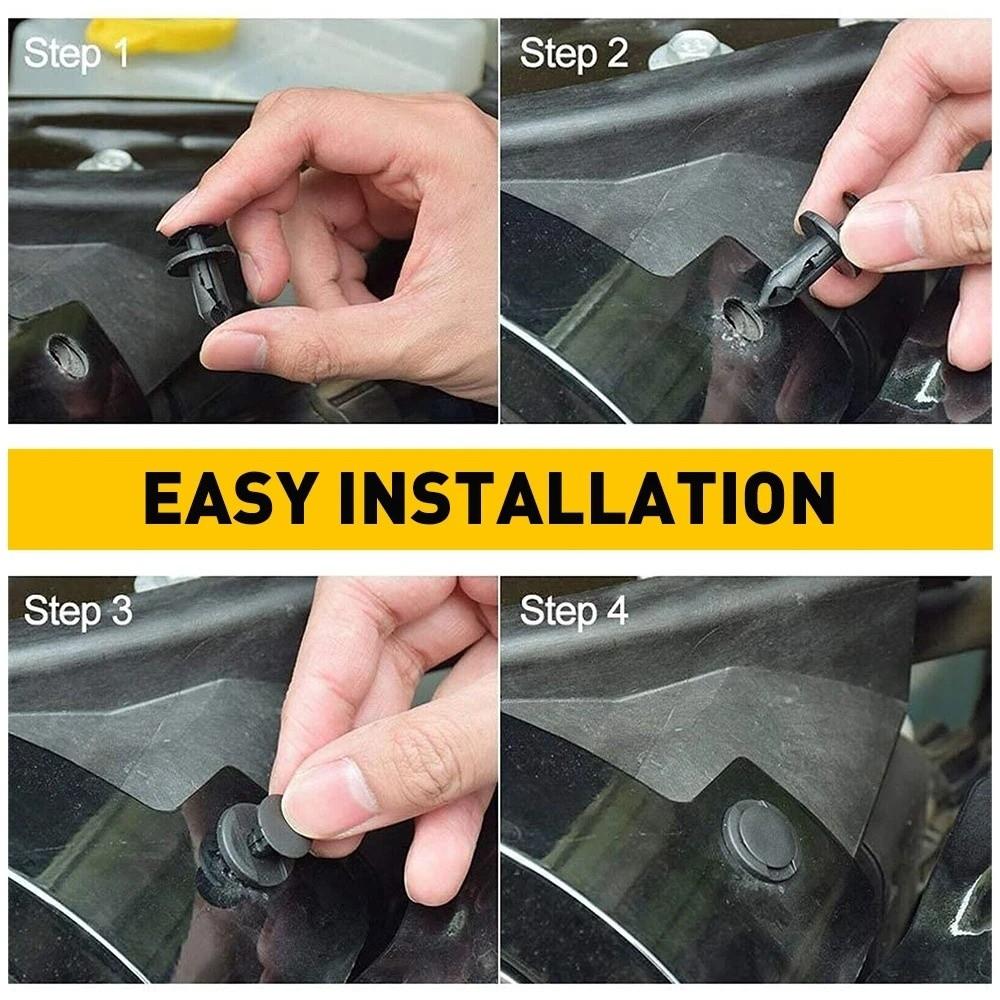 Step 1

Step 2

EASY INSTALLATION

Step 3

Step 4