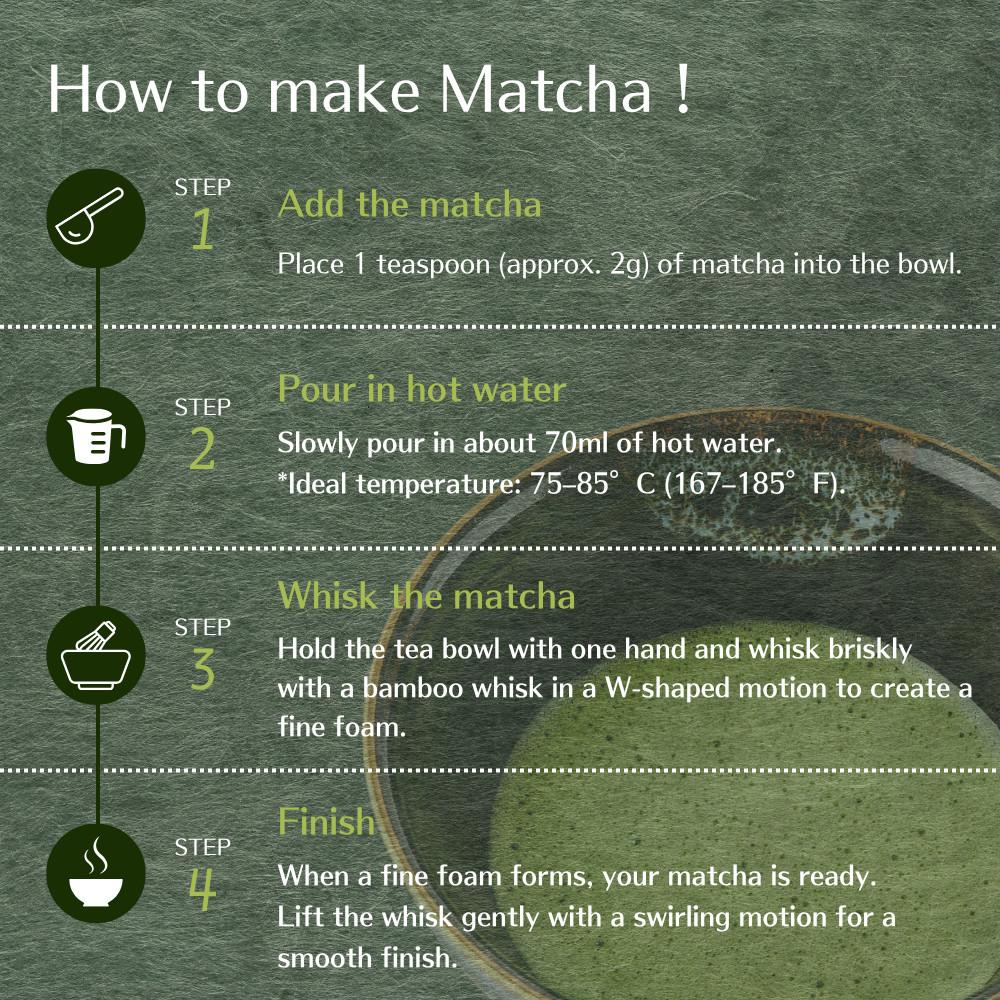 How to make Matcha !

STEP 1

Add the matcha

Place 1 teaspoon (approx. 2g) of matcha into the bowl.

STEP 2

Pour in hot water

Slowly pour in about 70ml of hot water.
*Ideal temperature: 75–85° C (167–185° F).

STEP 3

Whisk the matcha

Hold the tea bowl with one hand and whisk briskly with a bamboo whisk in a W-shaped motion to create a fine foam.

STEP 4

Finish

When a fine foam forms, your matcha is ready.
Lift the whisk gently with a swirling motion for a smooth finish.