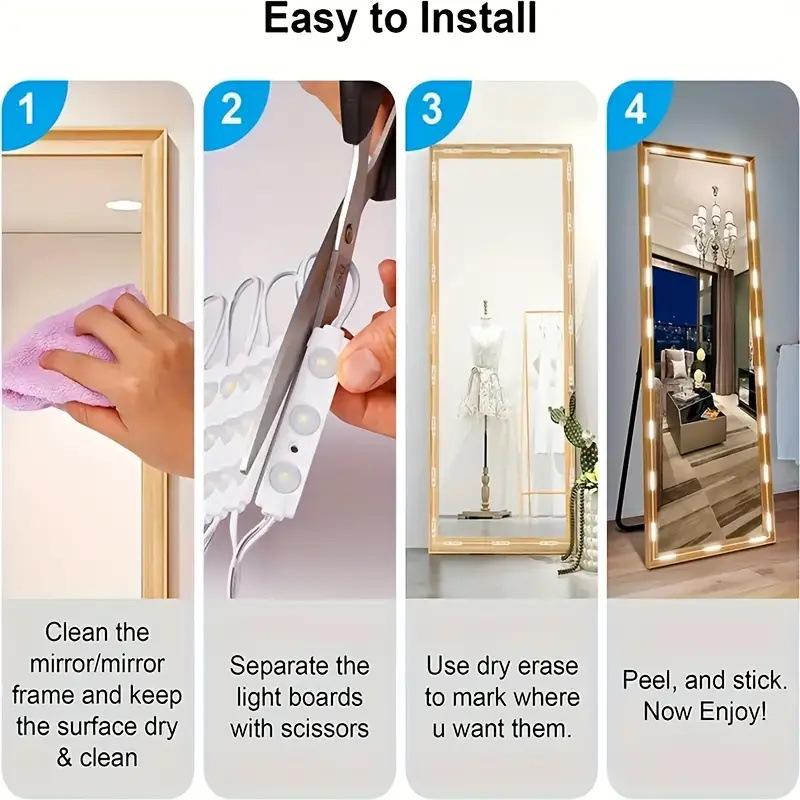 Easy to Install

1

Clean the mirror/mirror frame and keep the surface dry & clean

2

Separate the light boards with scissors

3

Use dry erase to mark where u want them.

4

Peel, and stick. Now Enjoy!